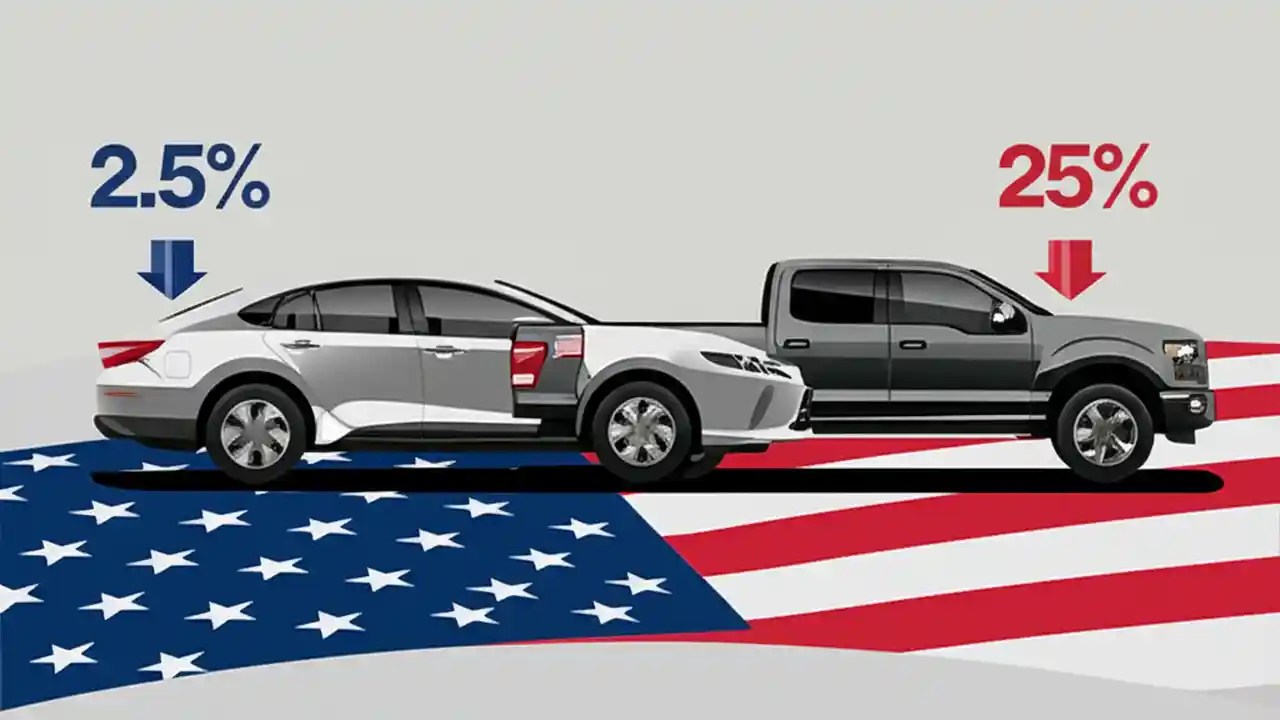 2.5%

25%