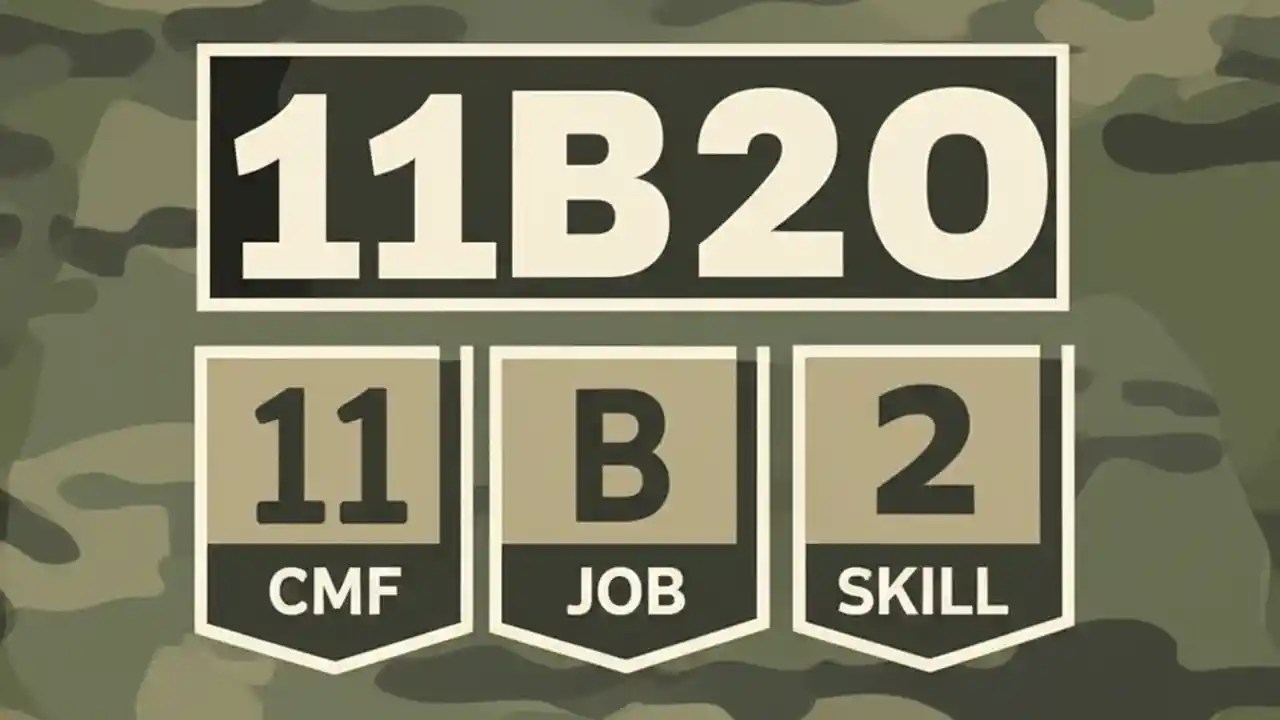 11B20

11
CMF

B
JOB

2
SKILL