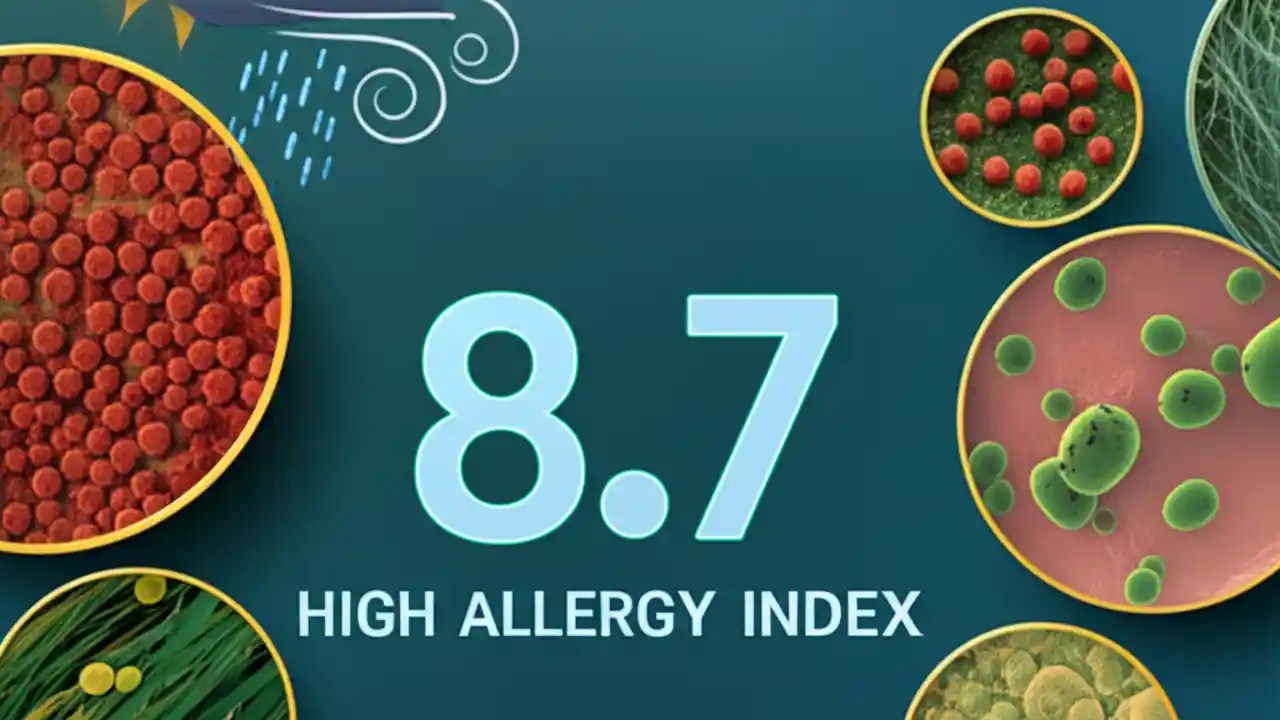 8.7

HIGH ALLERGY INDEX