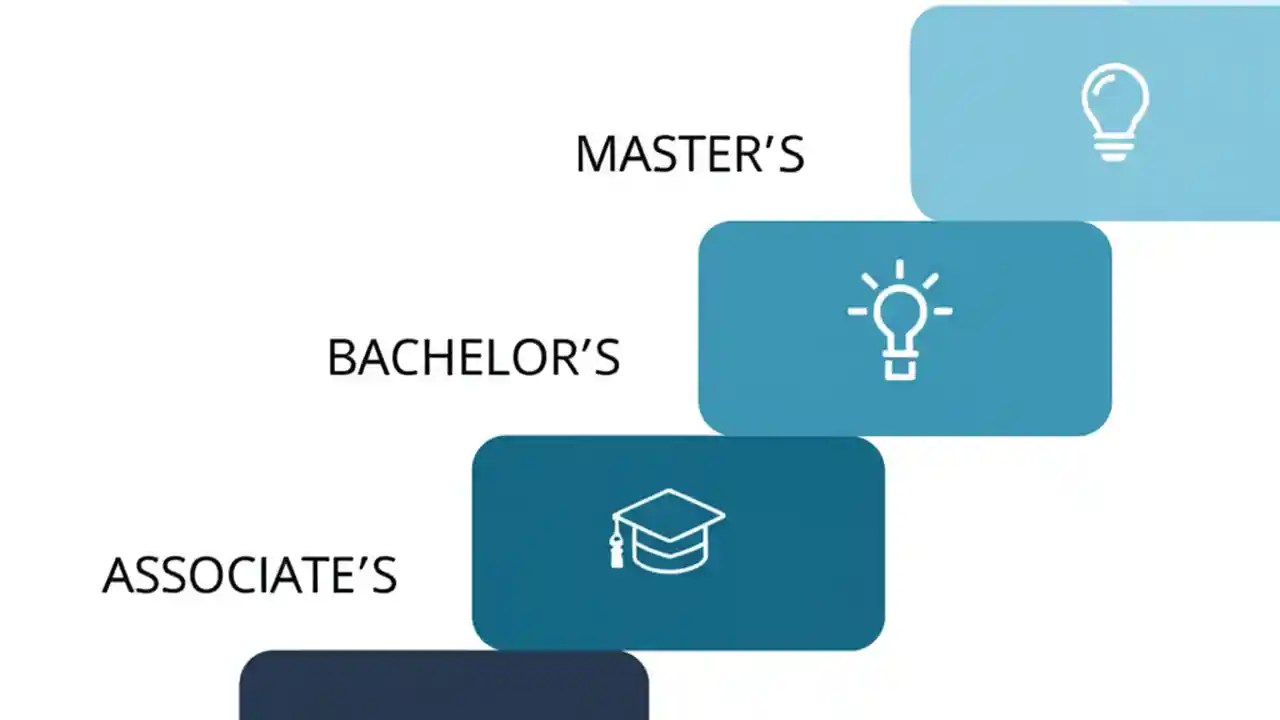 MASTER’S

BACHELOR’S

ASSOCIATE’S