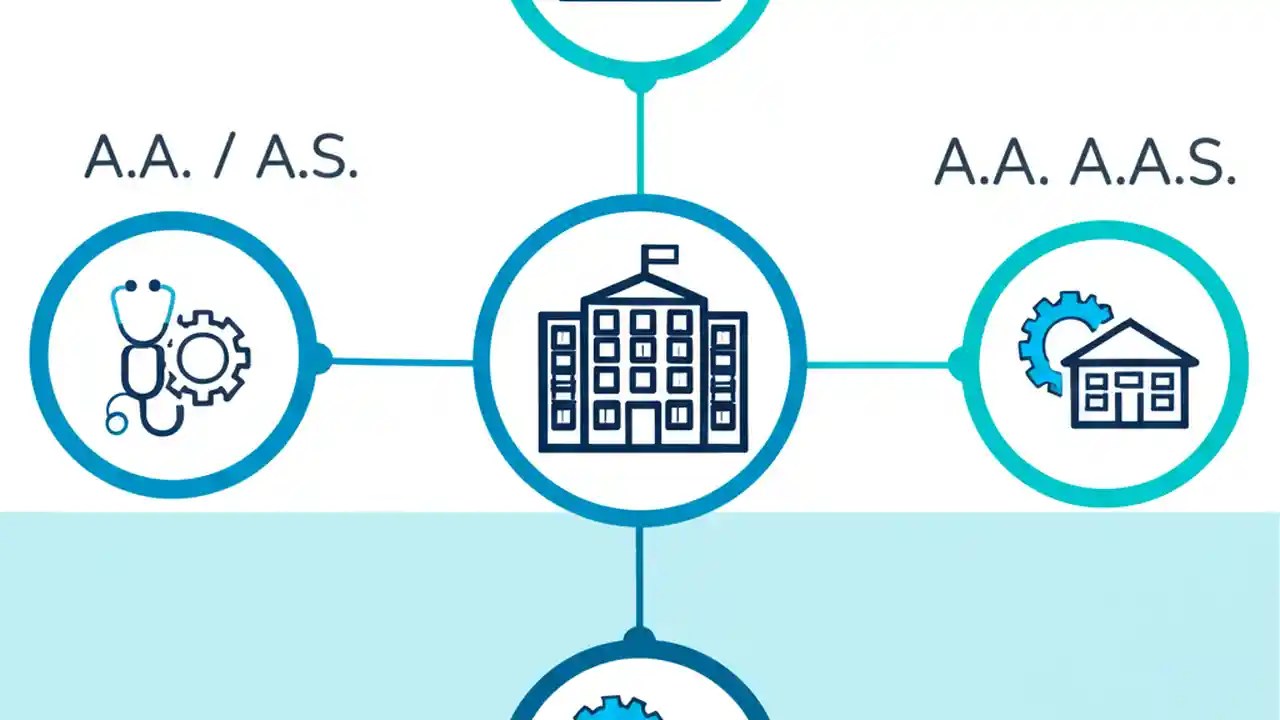 A.A. / A.S.

A.A. A.A.S.