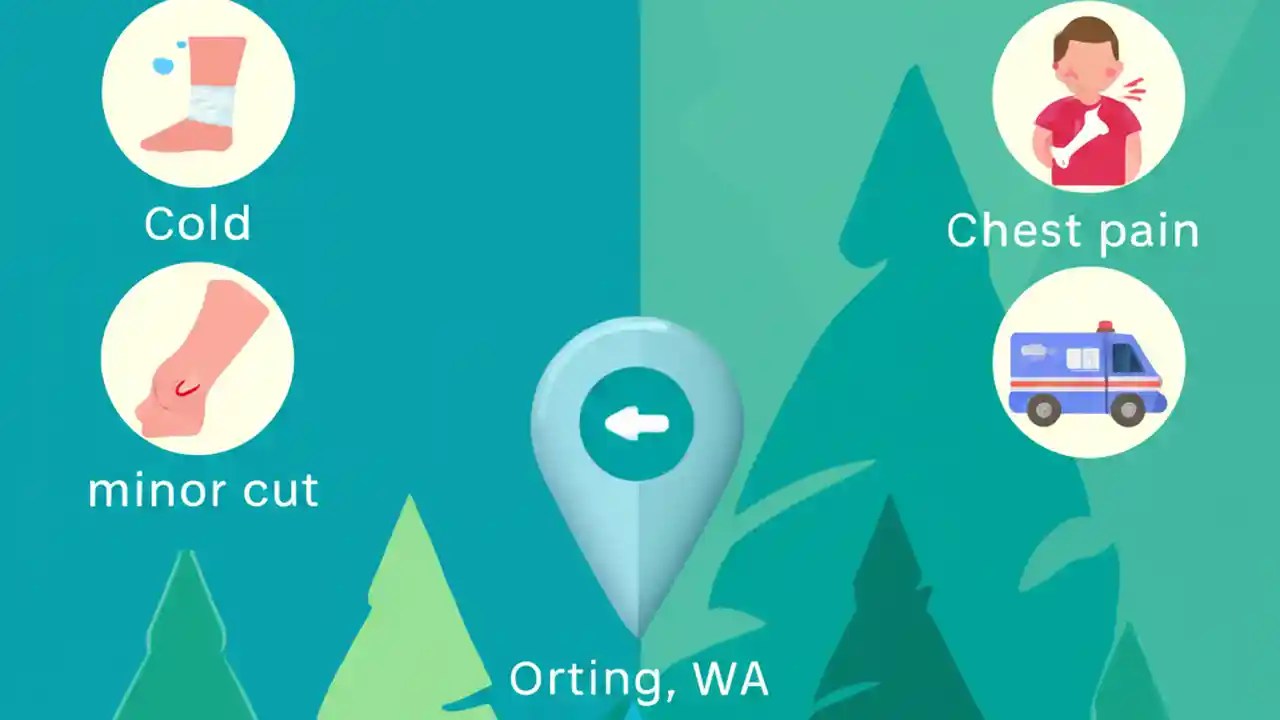 Cold

minor cut

Chest pain

Orting, WA