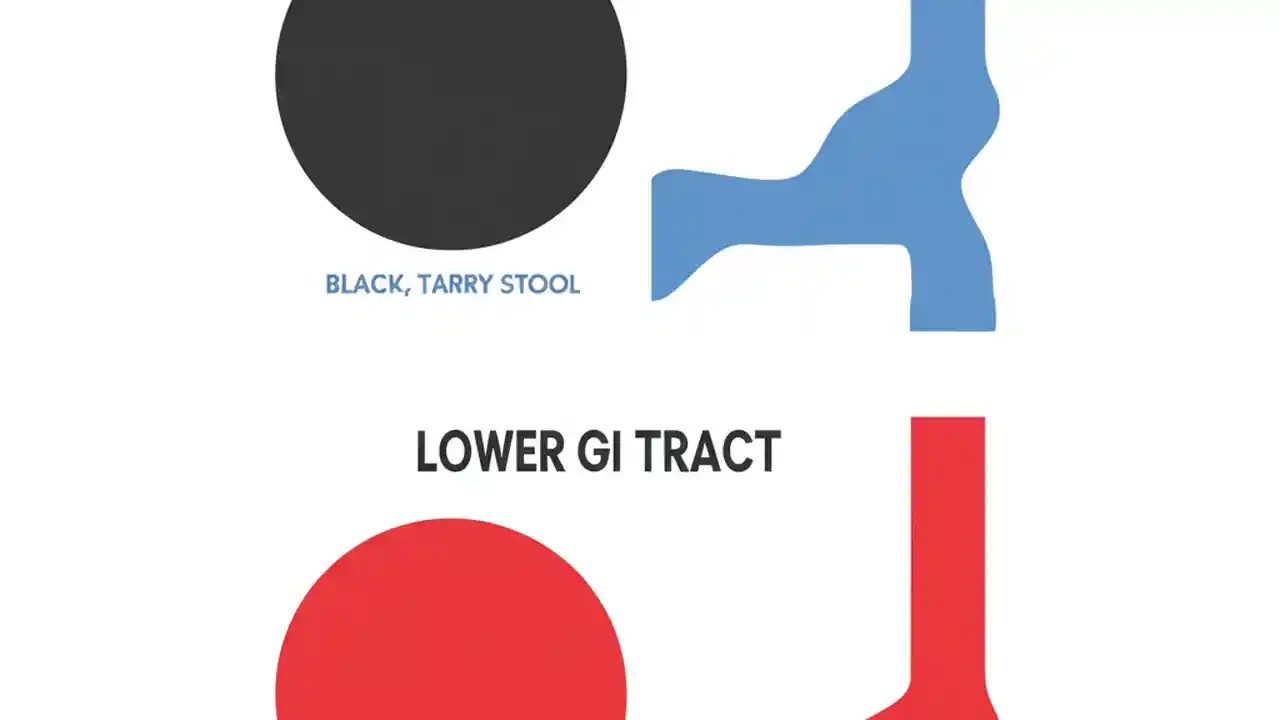 BLACK, TARRY STOOL

LOWER GI TRACT