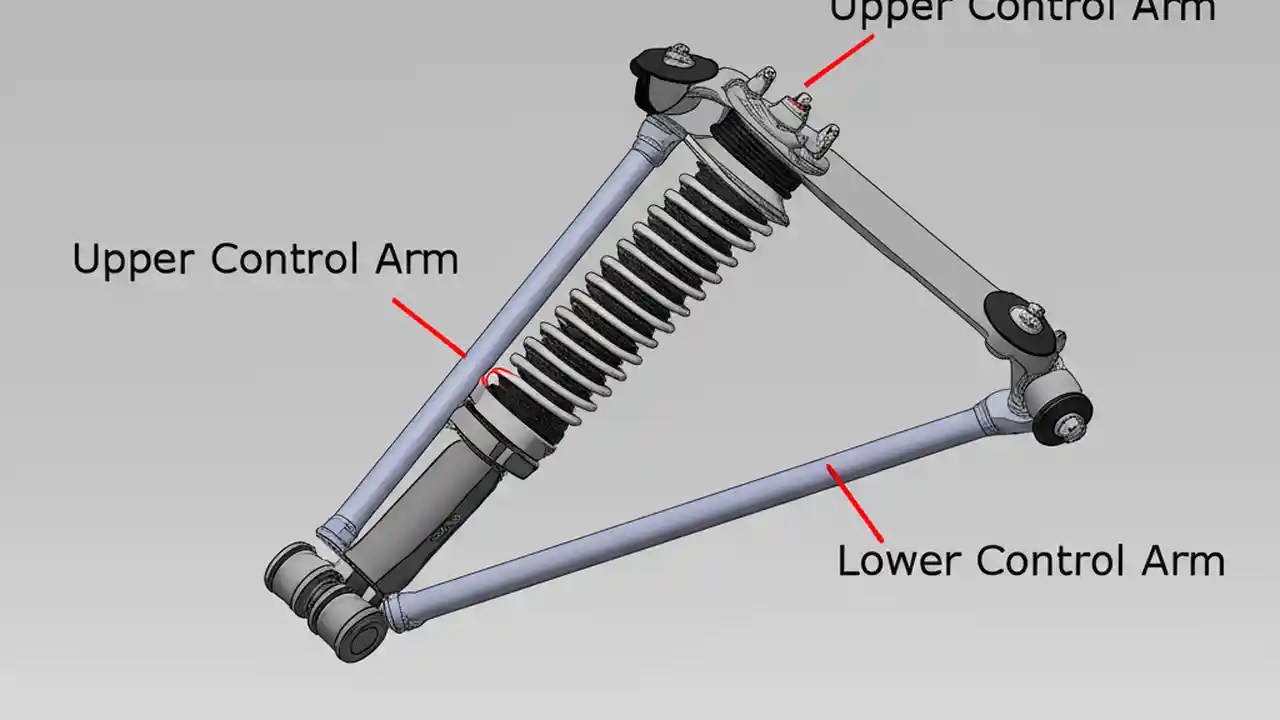 Upper Control Arm

Upper Control Arm

Lower Control Arm