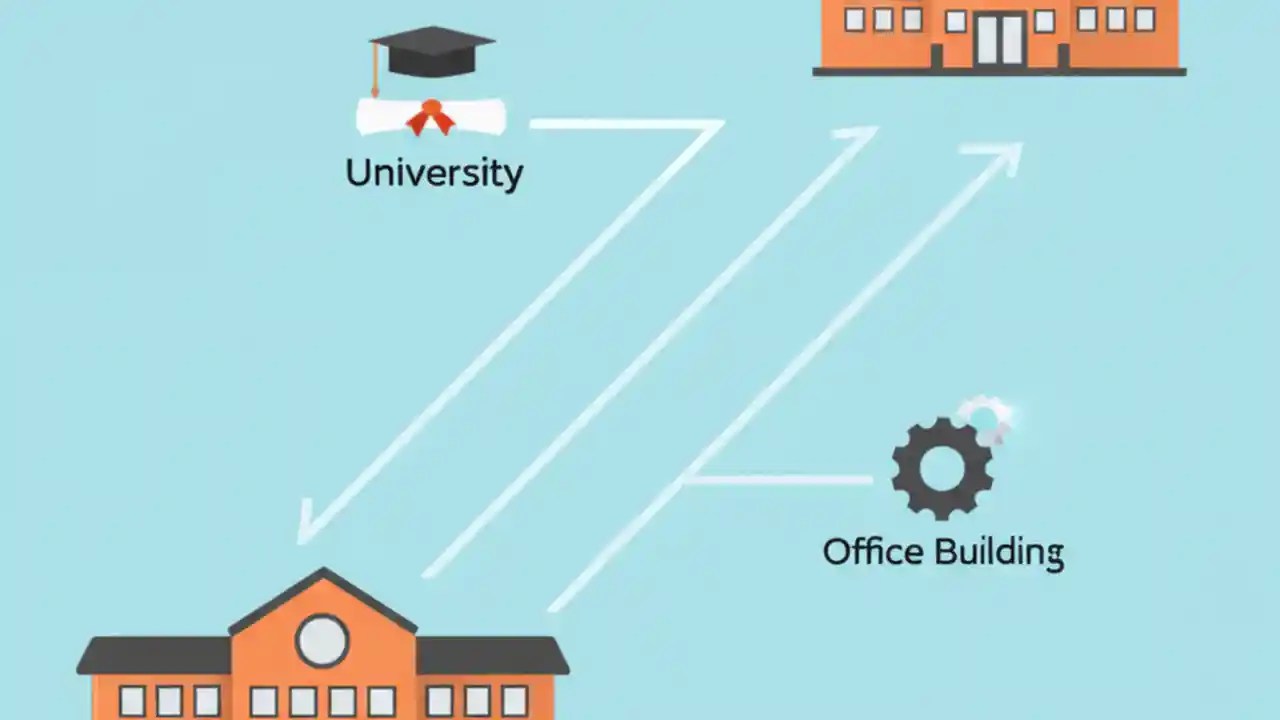 University

Office Building