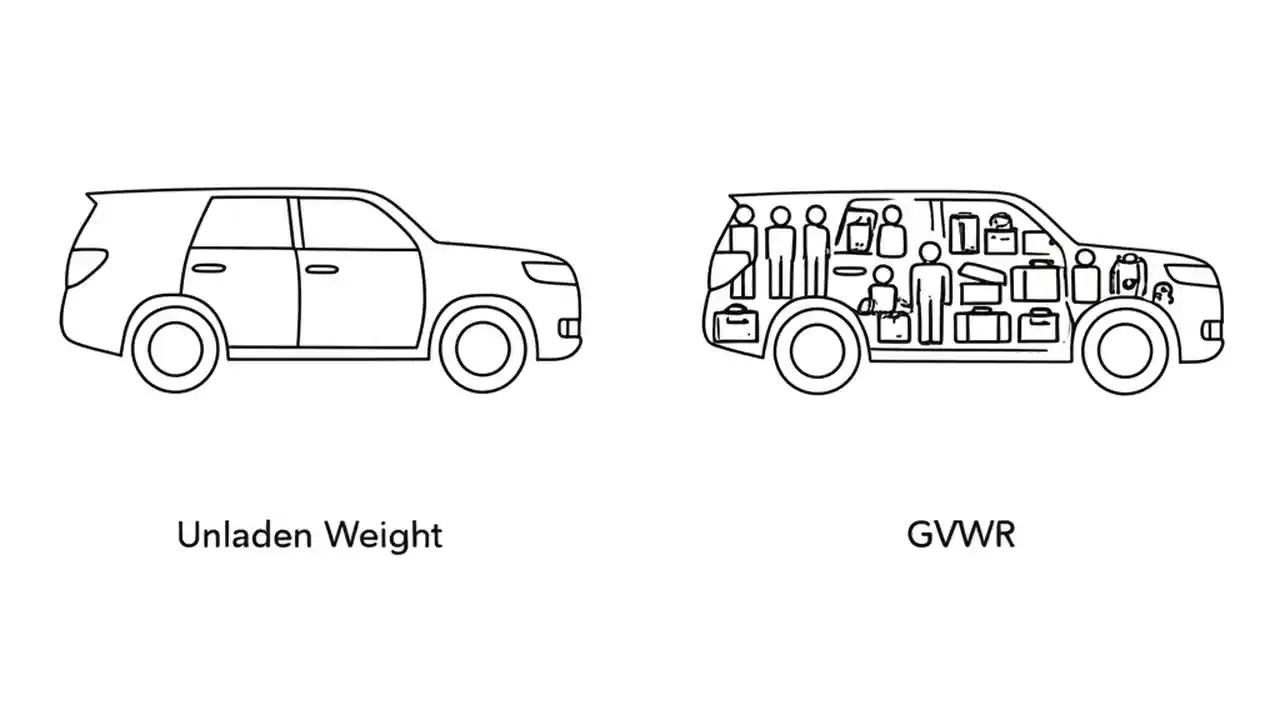 Unladen Weight

GVWR