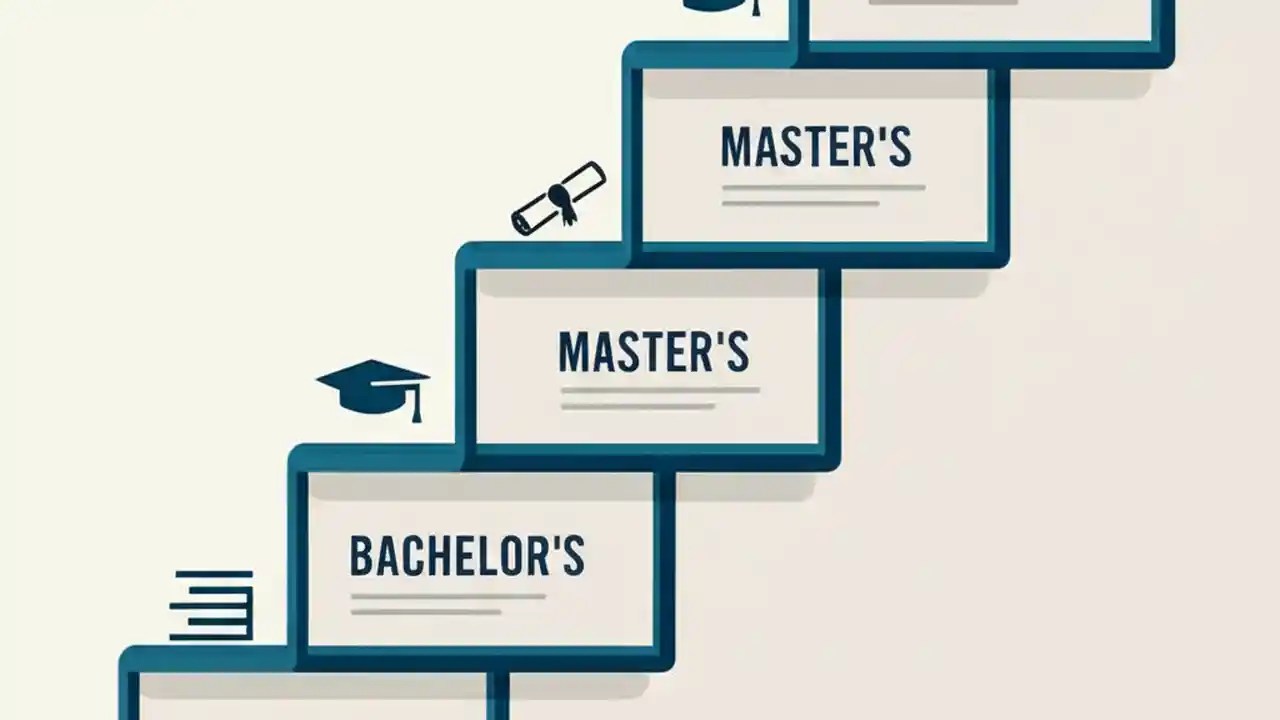 MASTER'S

MASTER'S

BACHELOR'S