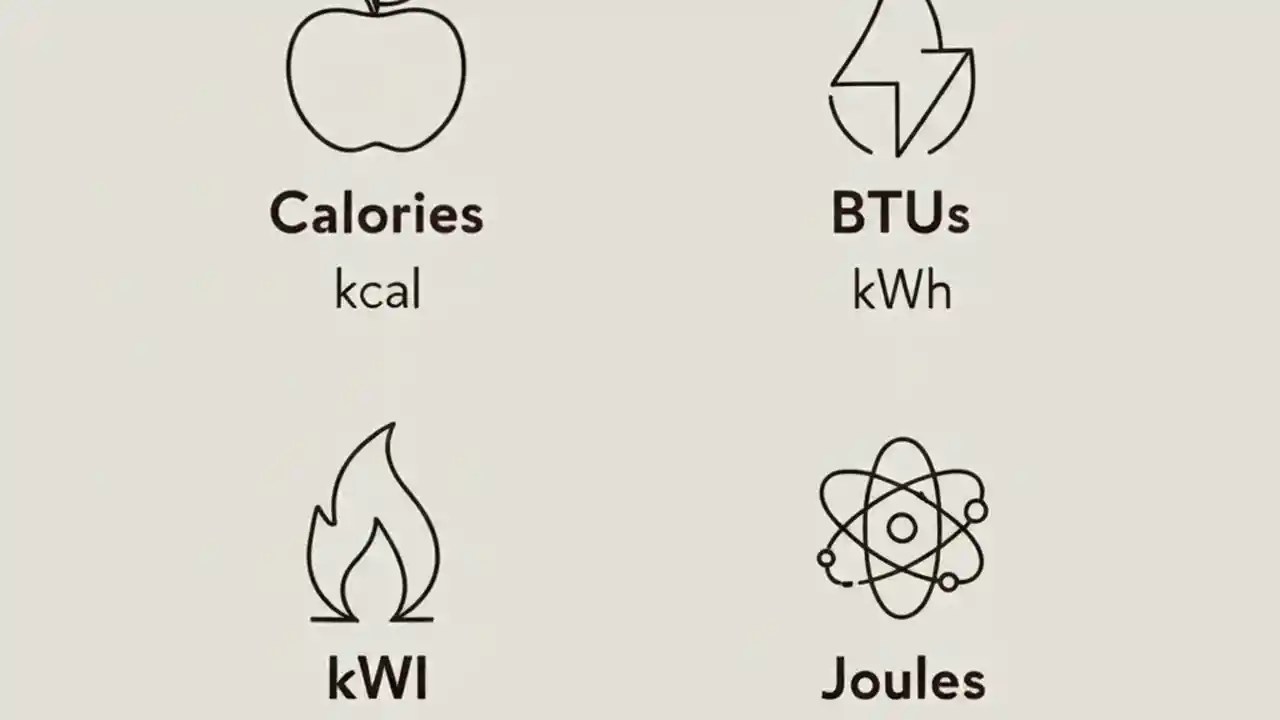 Calories
kcal

BTUs
kWh

kWI

Joules