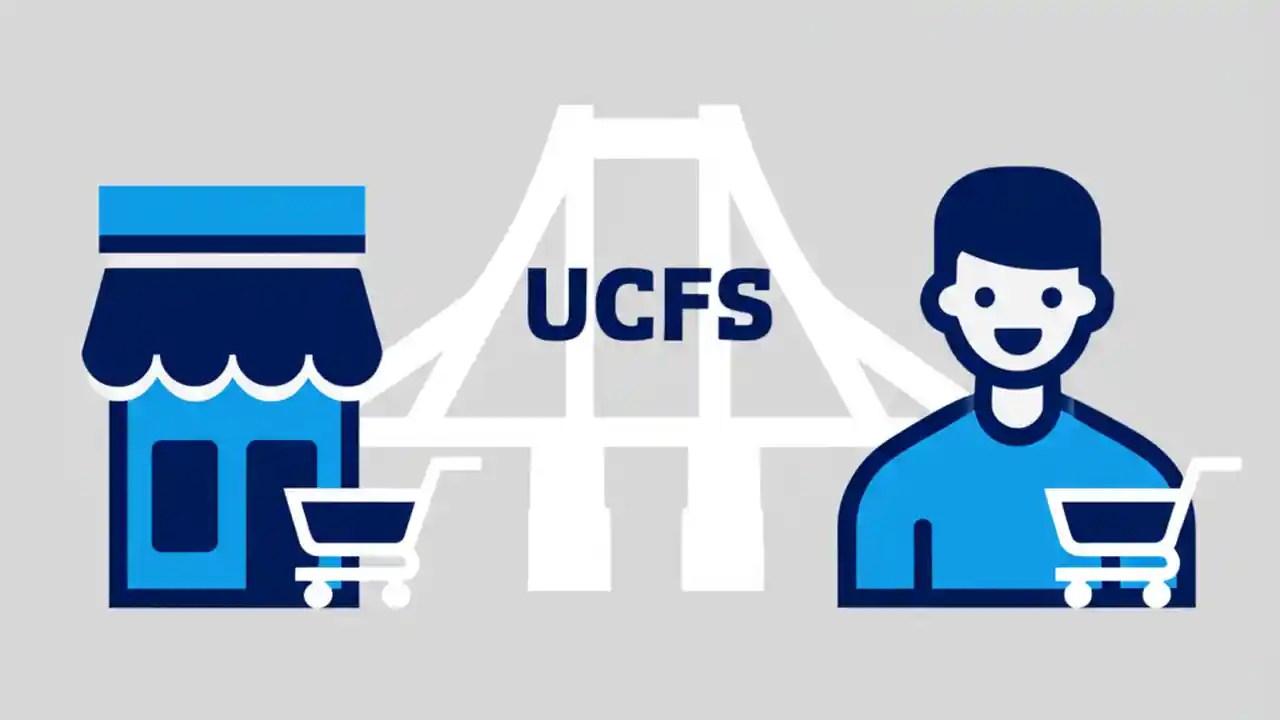 UCFS