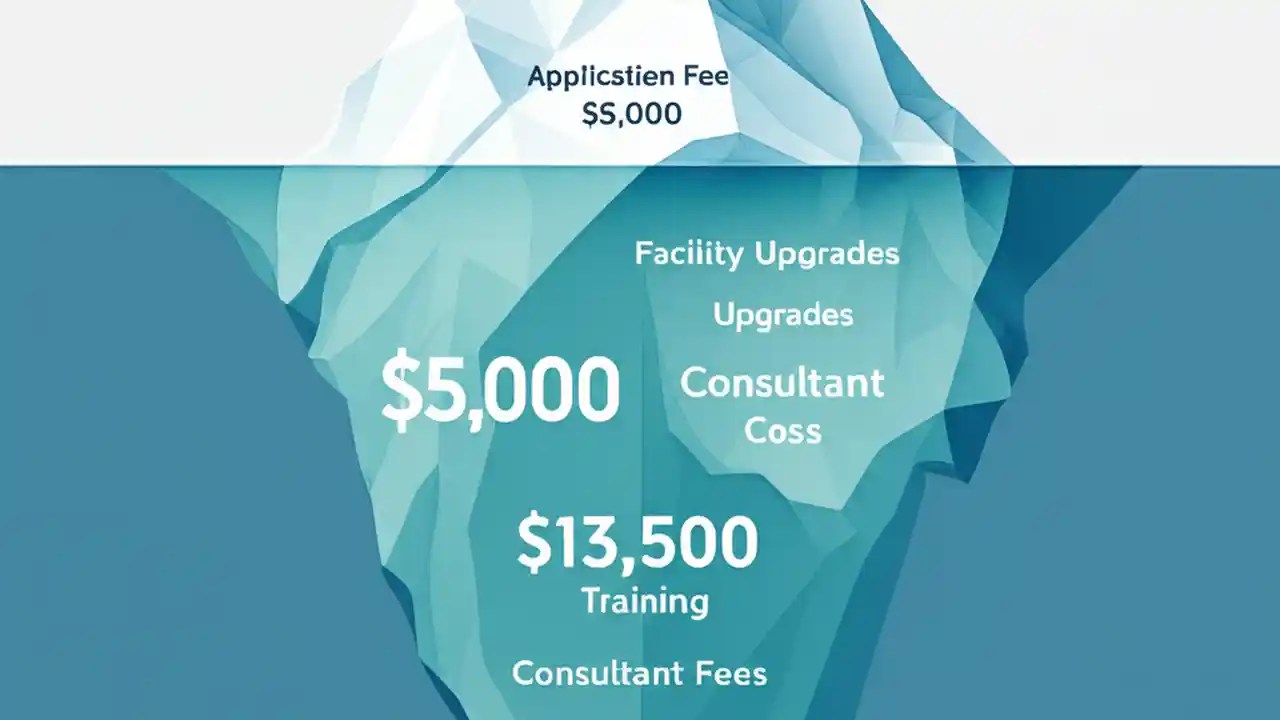 Applicstien Fee
$5,000

Faciiity Upgrades

Upgrades

$5,000

Consultant
Coss

$13,500
Training

Consultant Fees