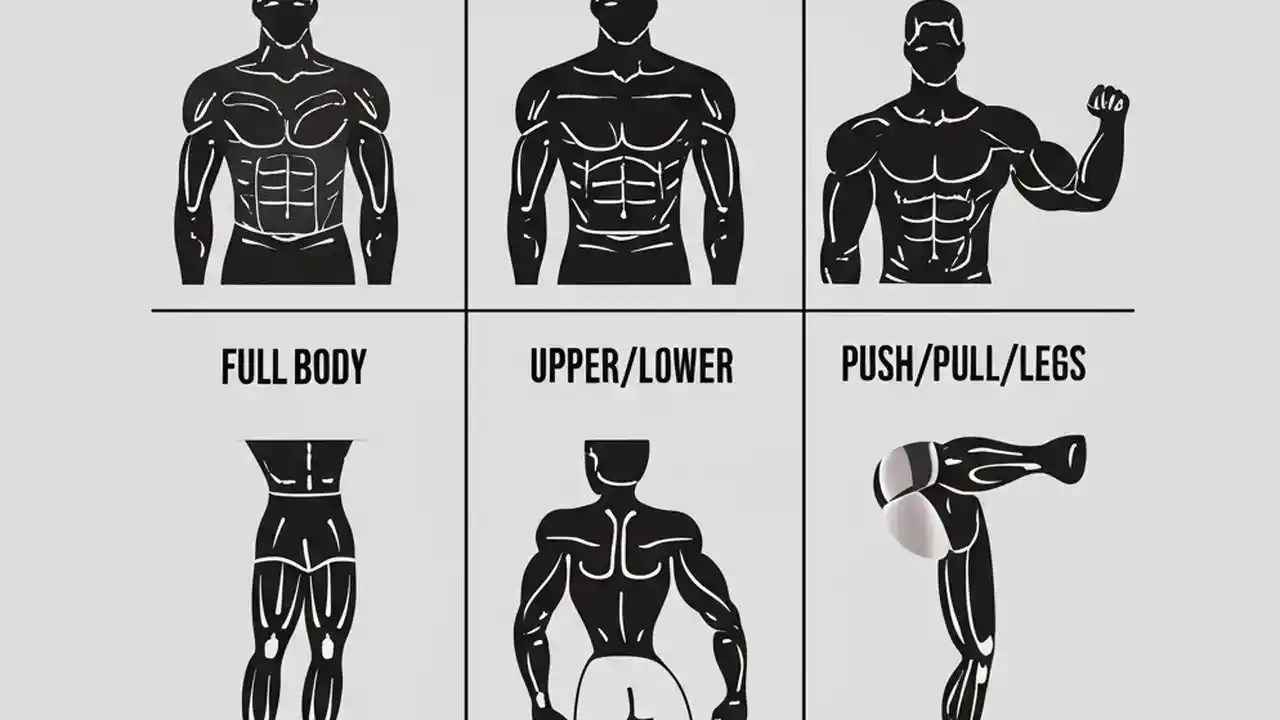 FULL BODY

UPPER/LOWER

PUSH/PULL/LEGS