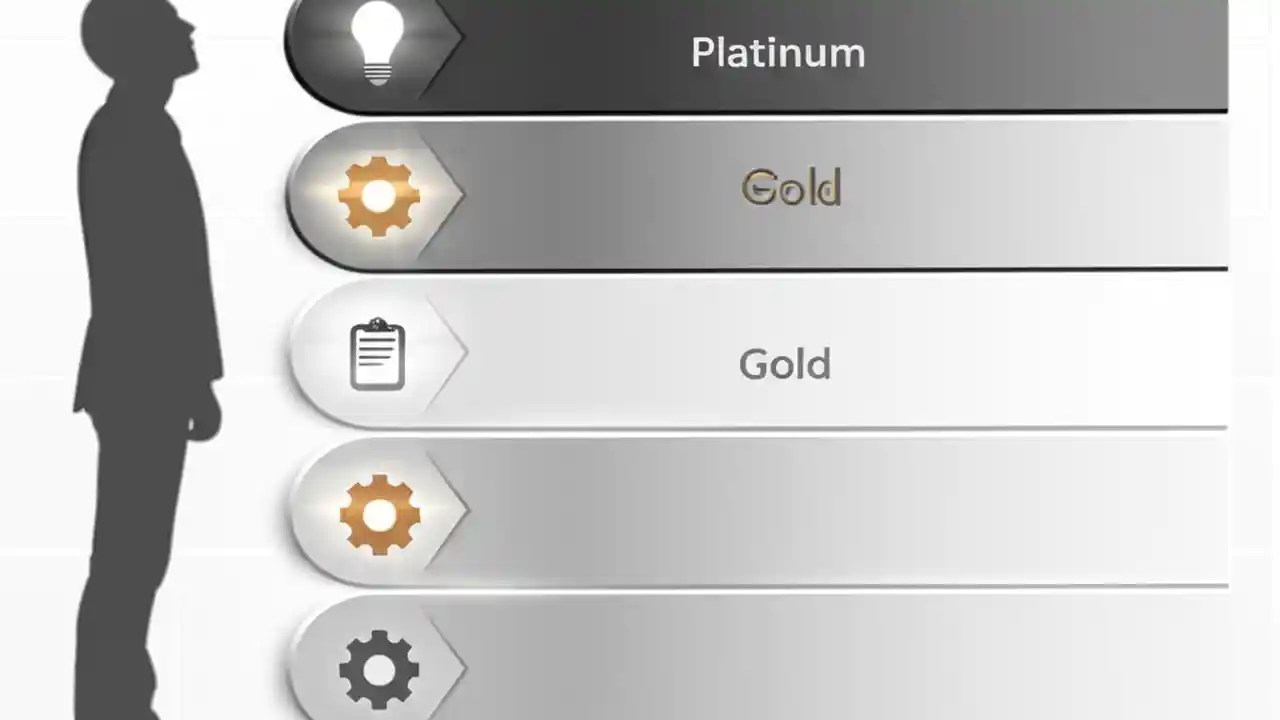 Platinum

Gold

Gold