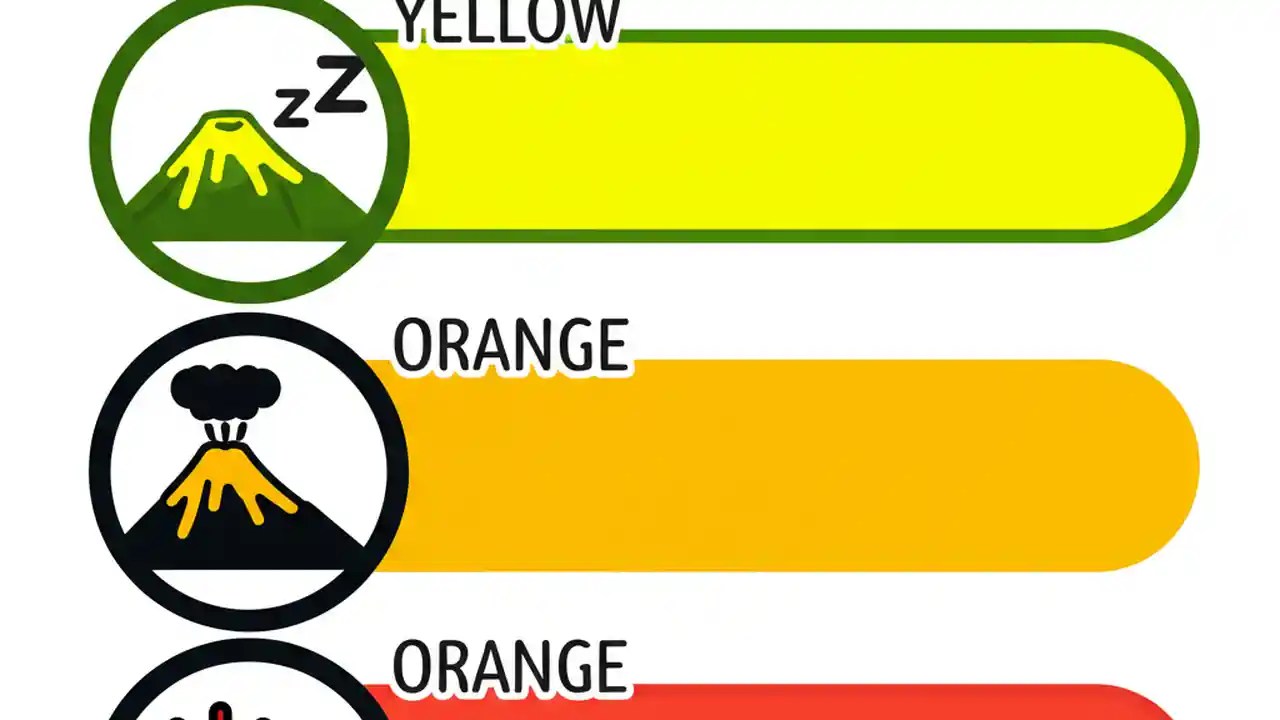 YELLOW

zZ

ORANGE

ORANGE