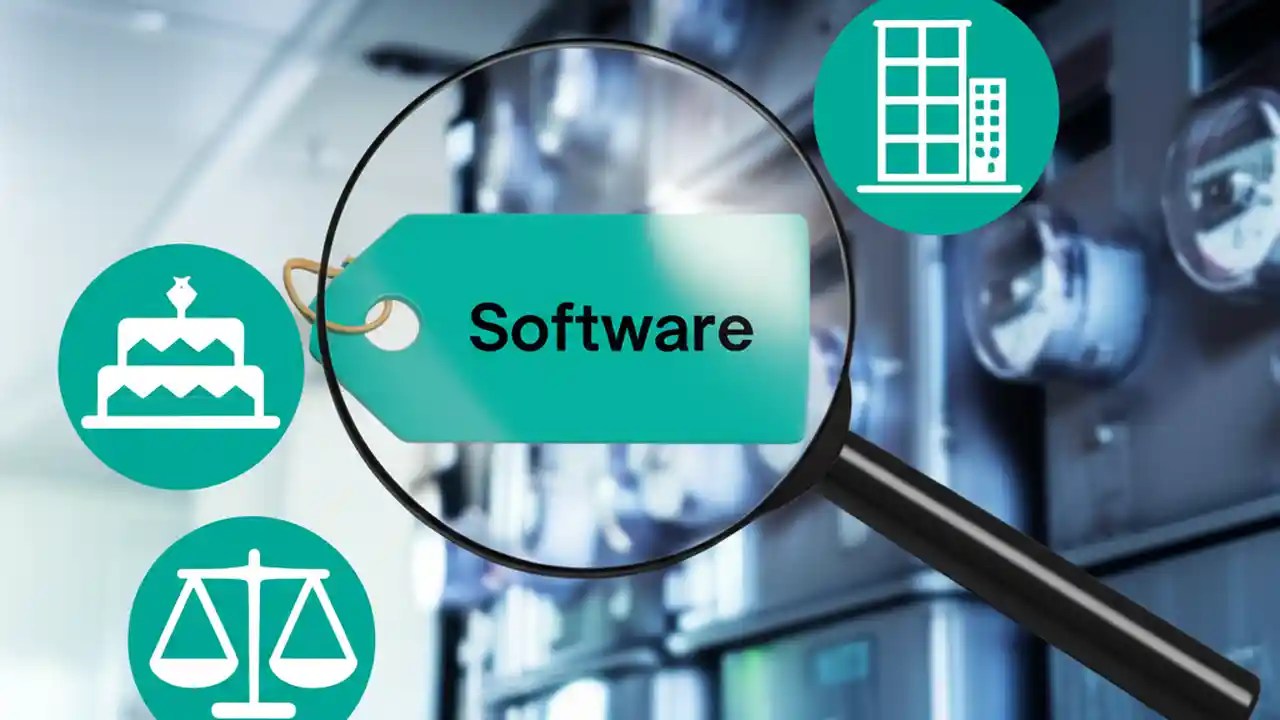 Software