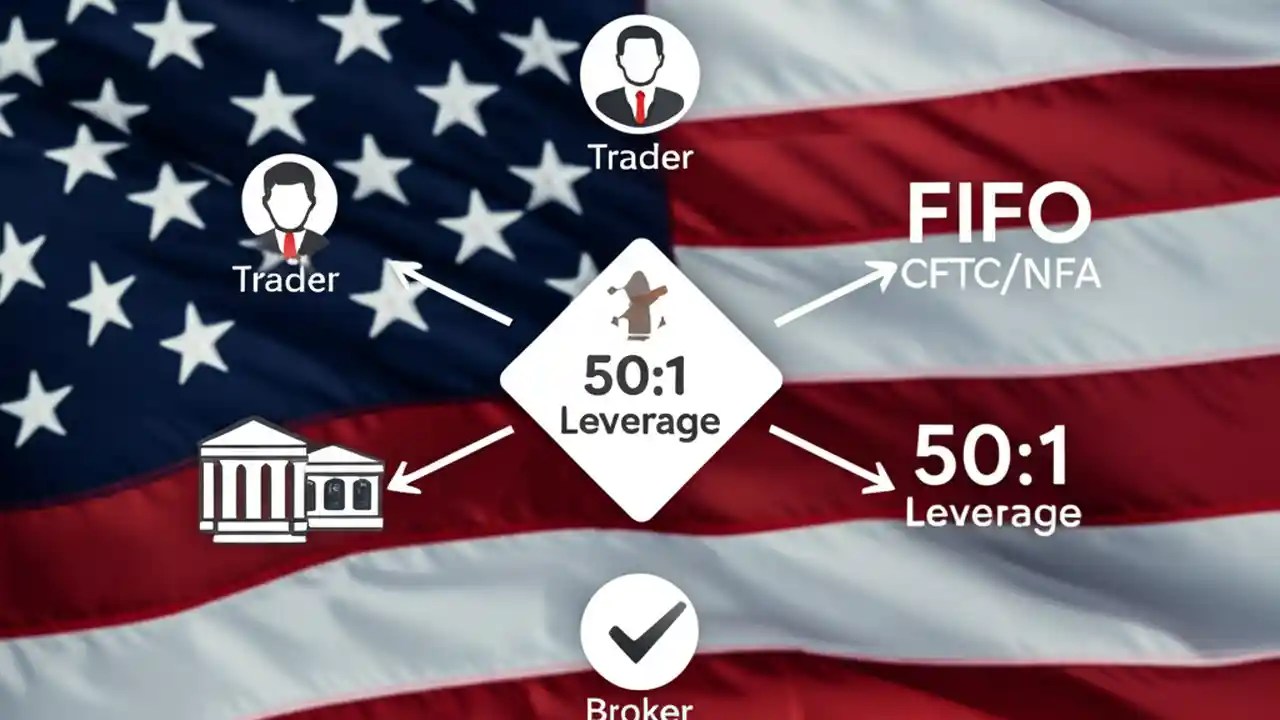 Trader

Trader

FIFO
CFTC/NFA

50:1
Leverage

50:1
Leverage

Broker