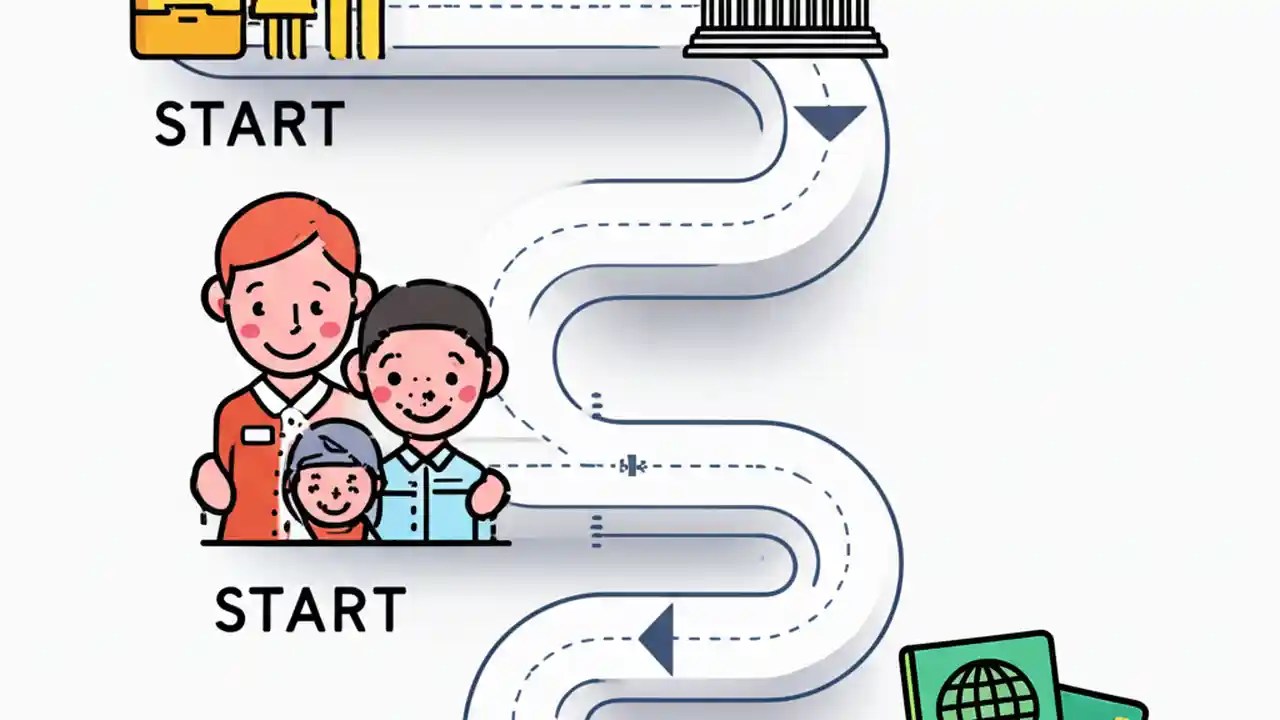 START

START