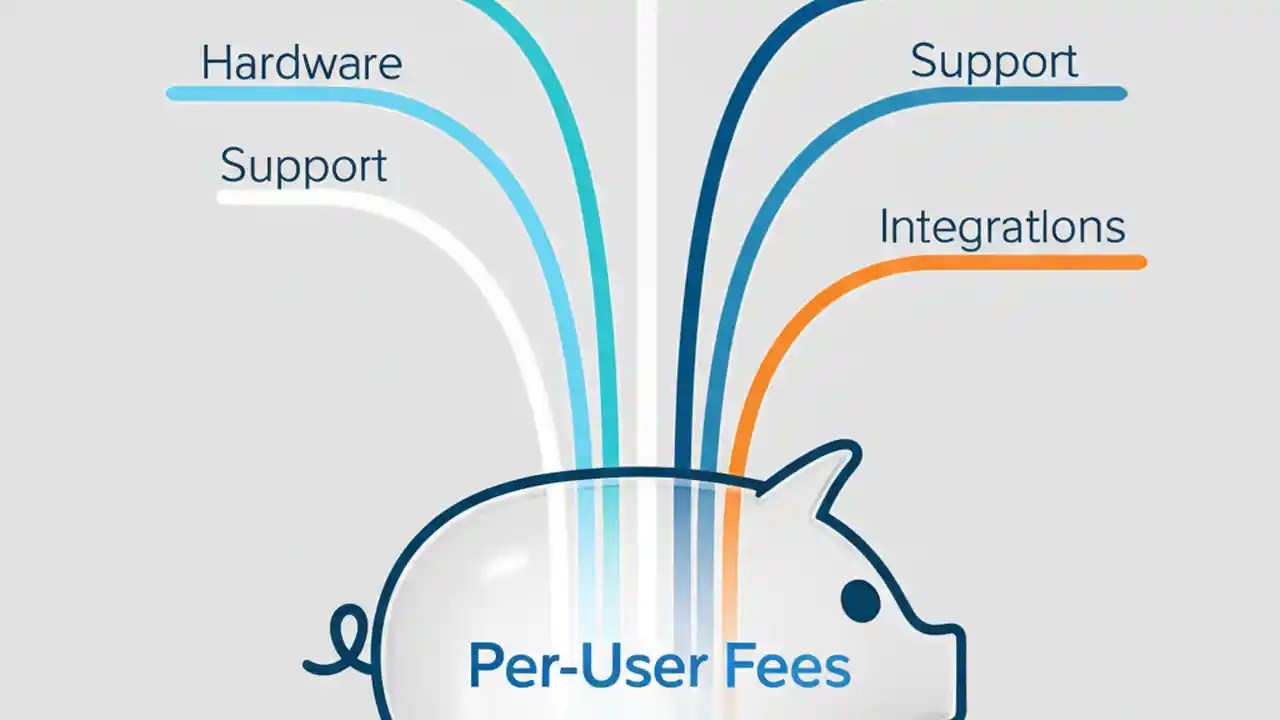 Hardware

Support

Support

Integratlons

Per-User Fees