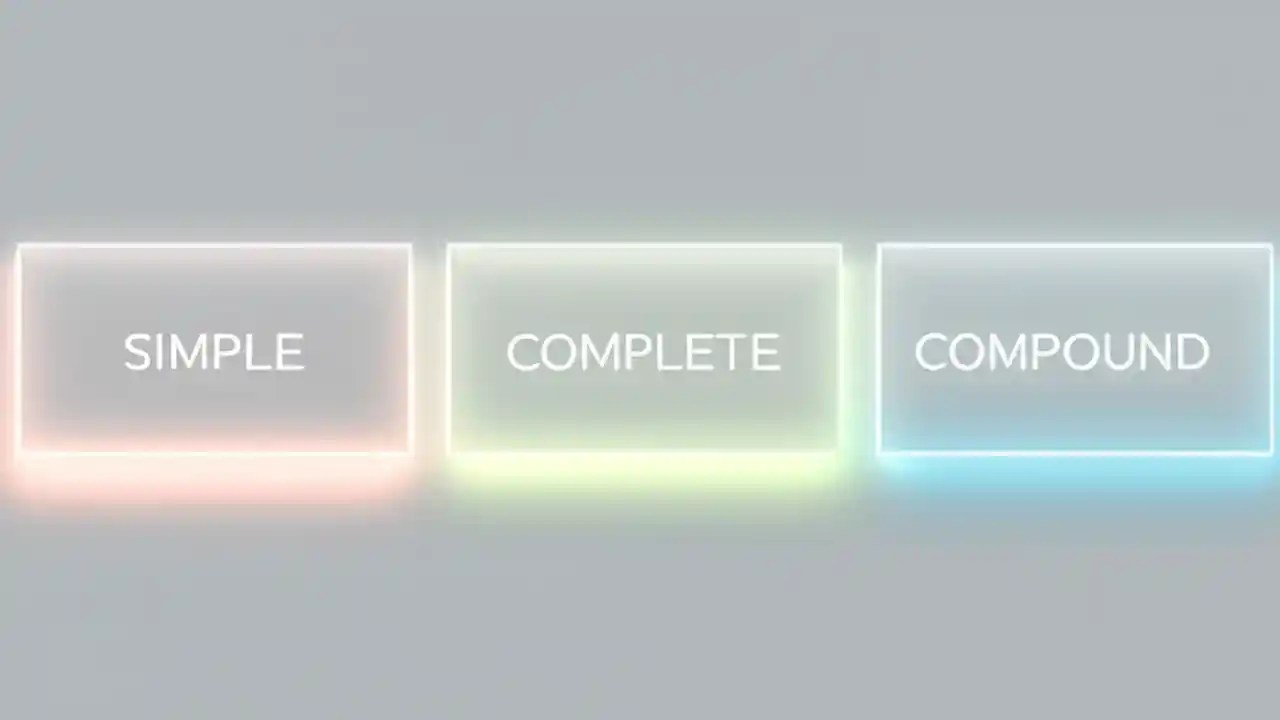 SIMPLE

COMPLETE

COMPOUND