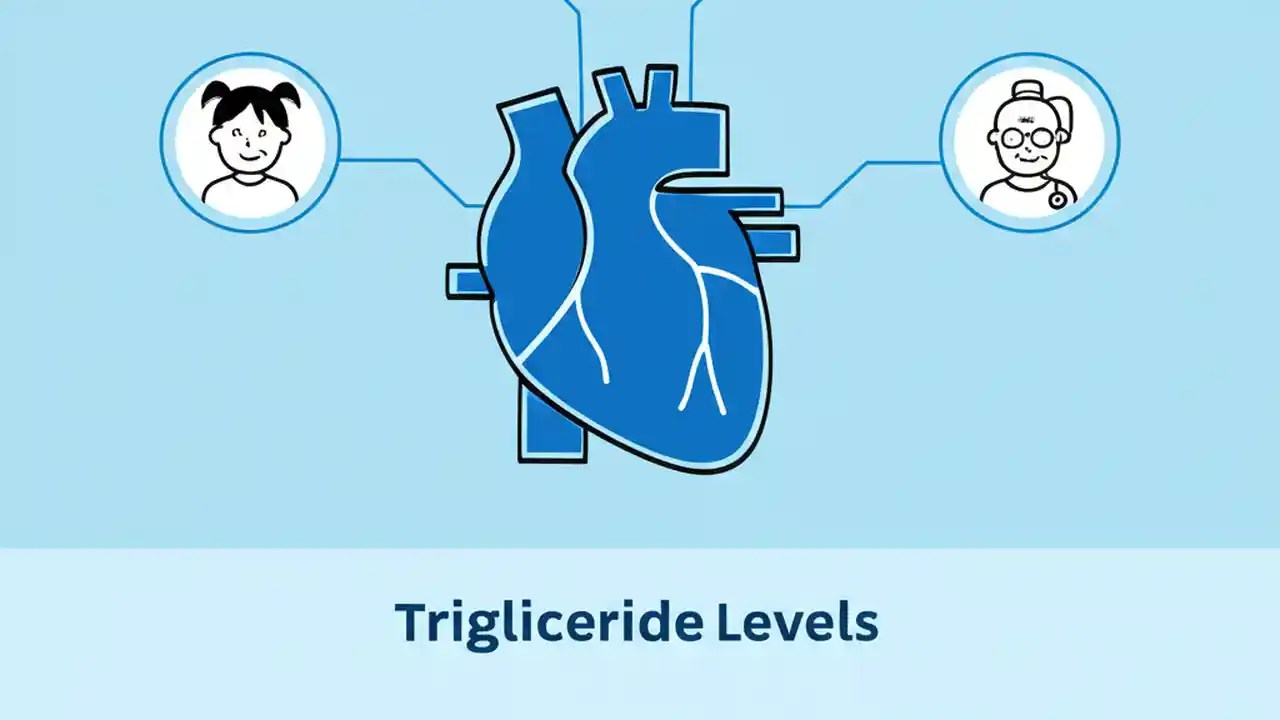 Trigliceride Levels