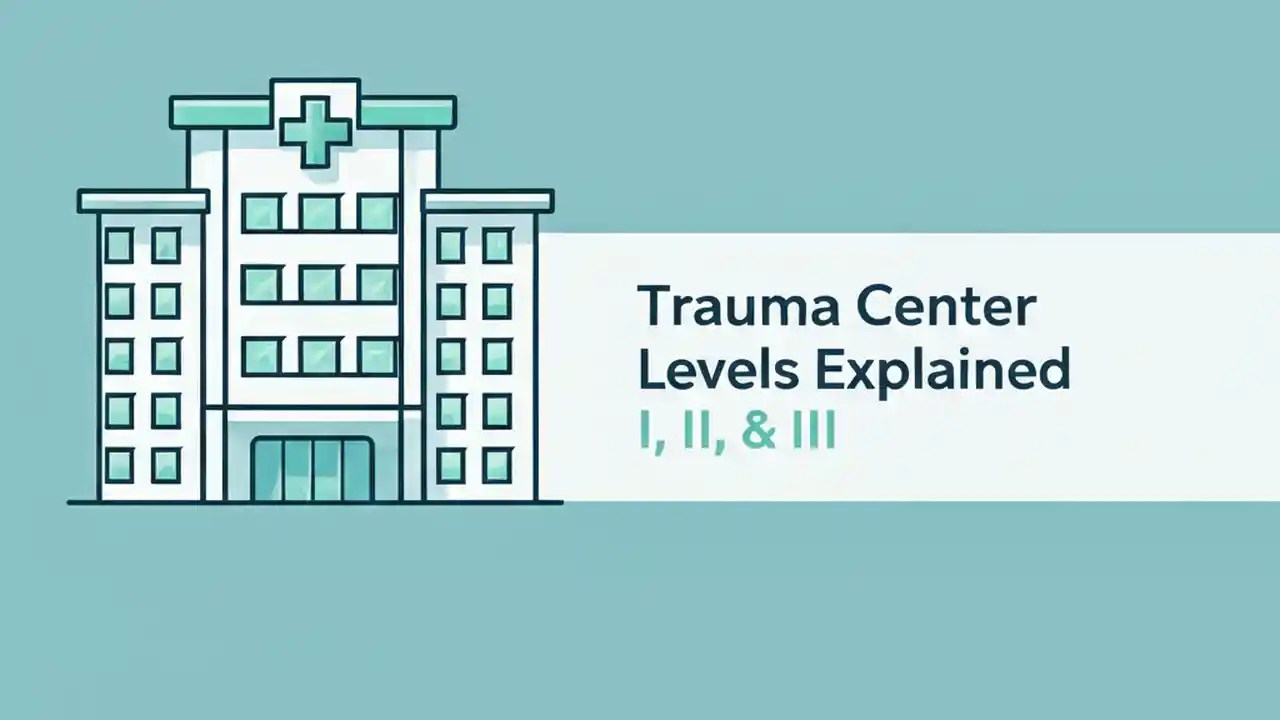 Trauma Center Levels Explained
I, II, & III