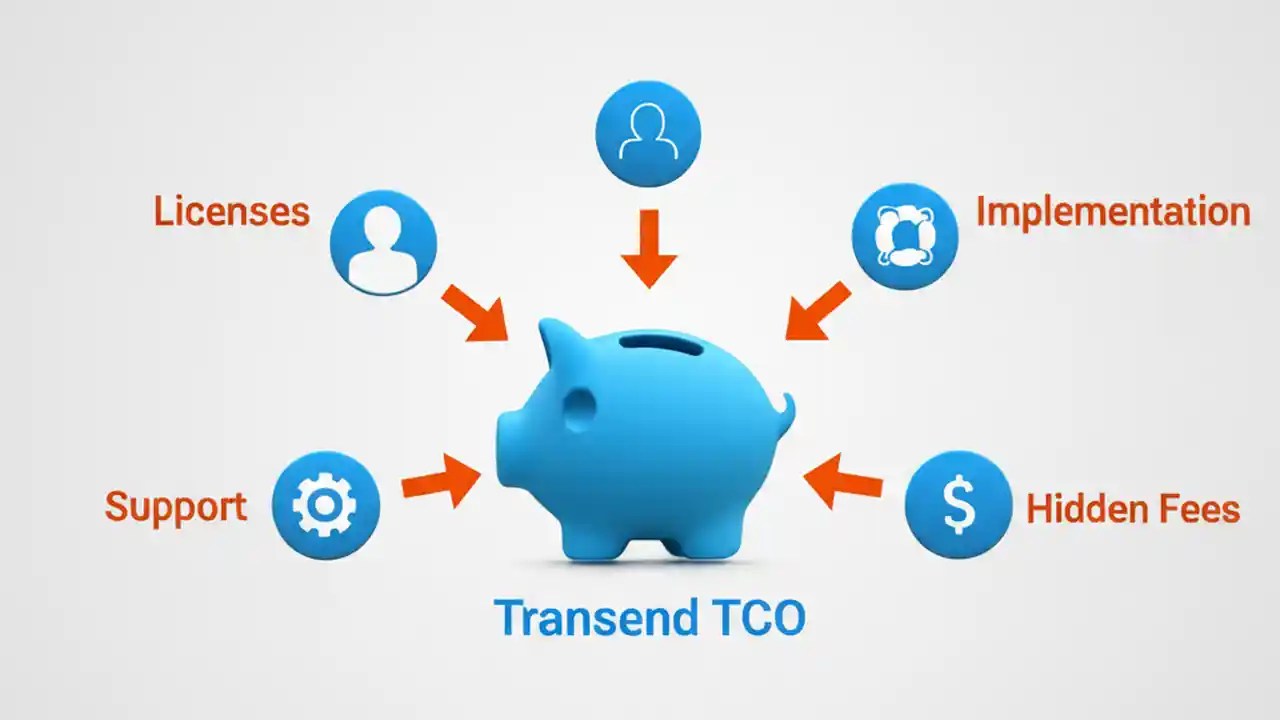 Licenses

Implementation

Support

$

Hidden Fees

Transend TCO