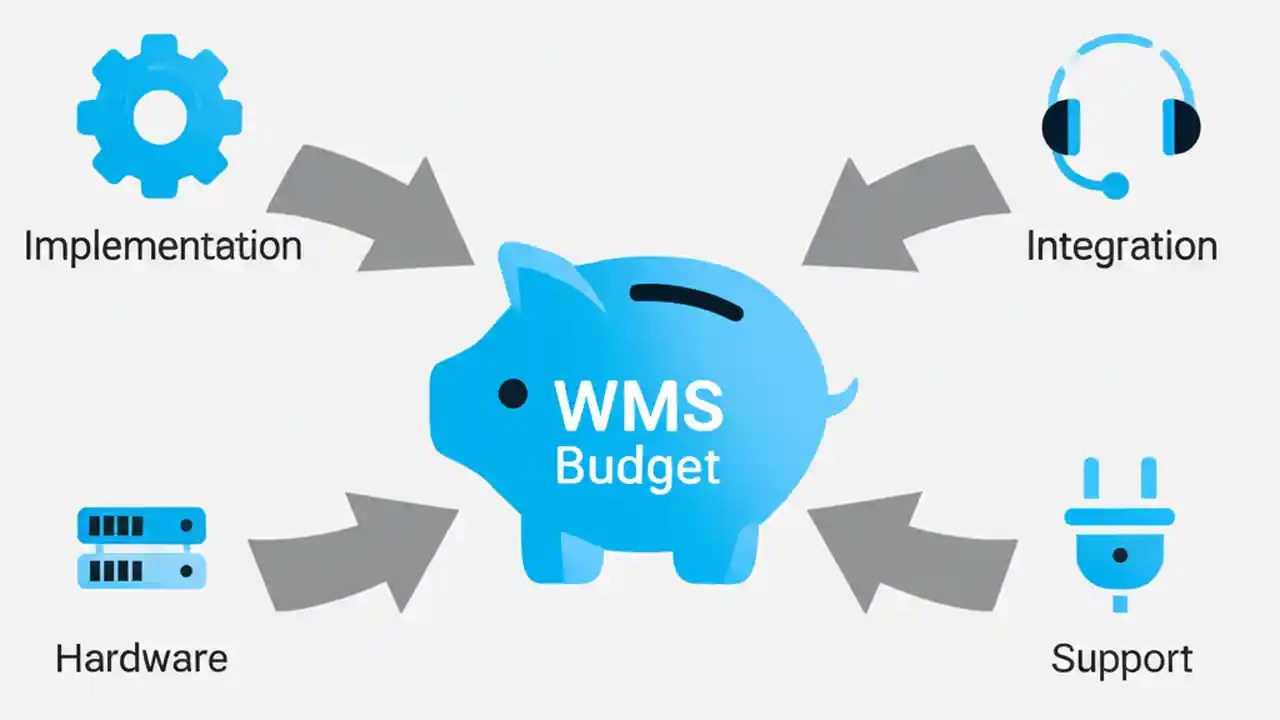 Implementation

Integration

WMS
Budget

Hardware

Support