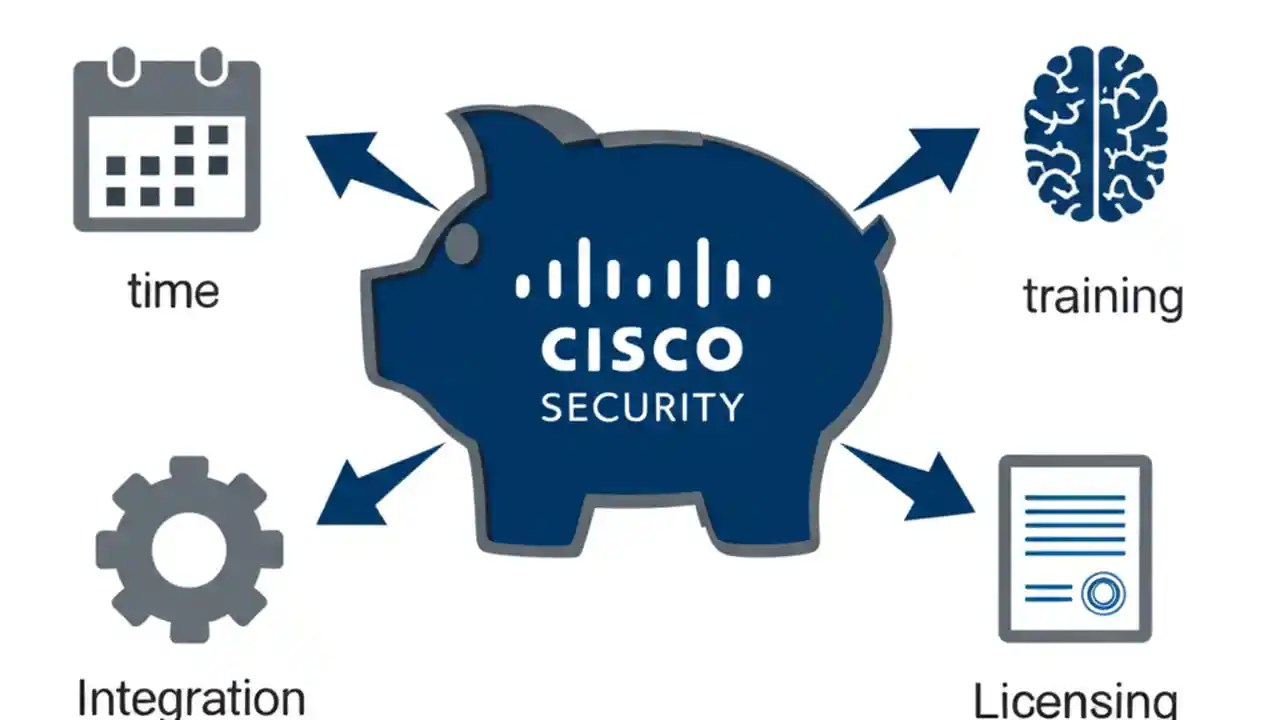 time

CISCO
SECURITY

training

Integration

Licensing