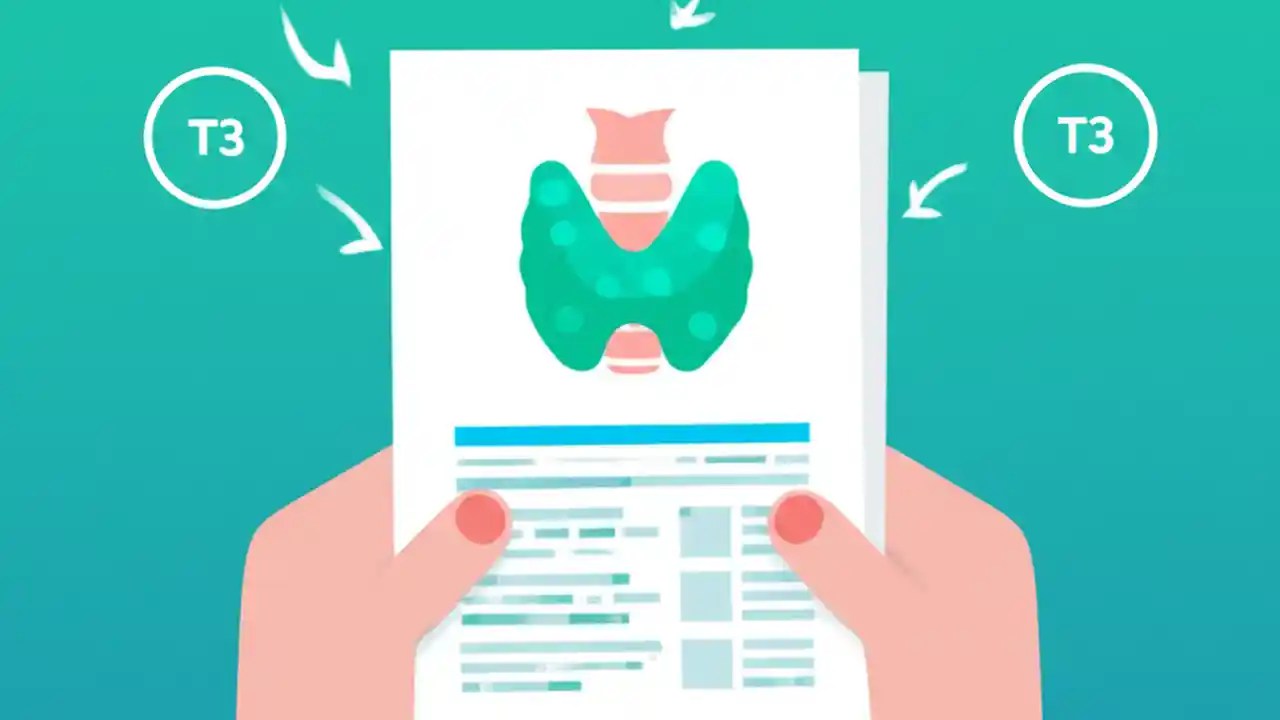 T3

T3