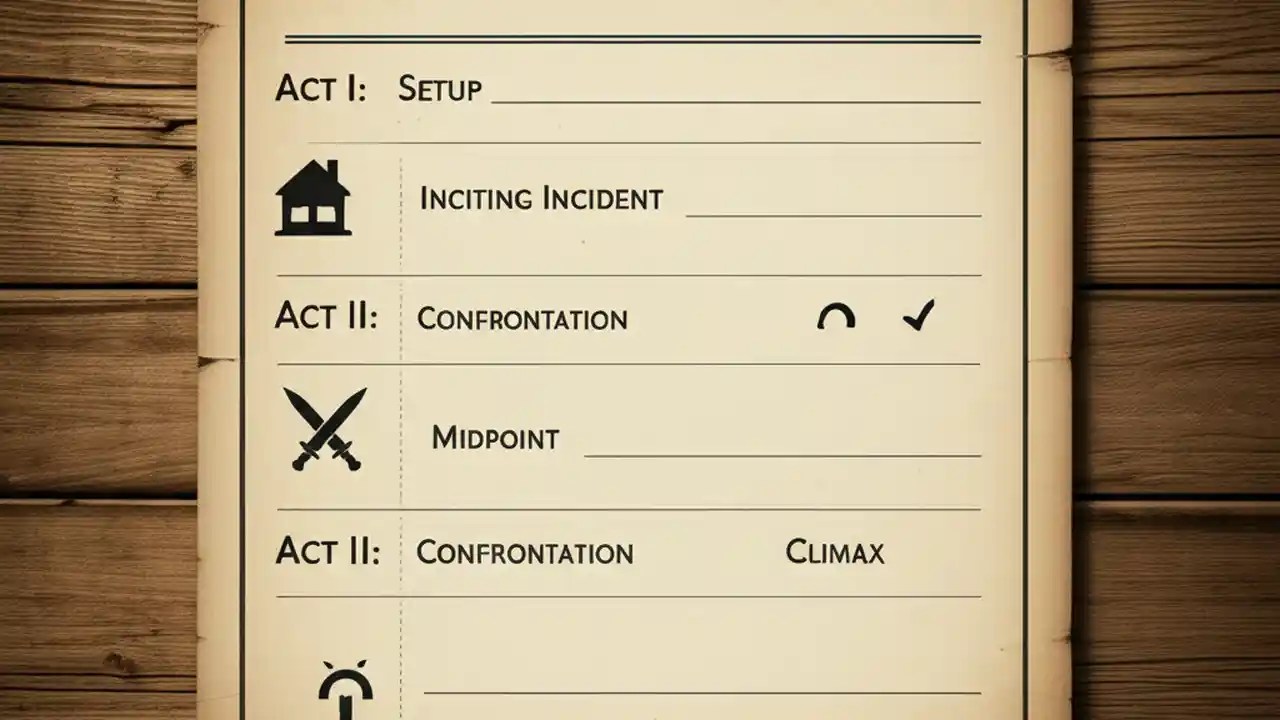 ACT I: SETUP

INCITING INCIDENT

ACT II: CONFRONTATION

MIDPOINT

ACT II: CONFRONTATION CLIMAX