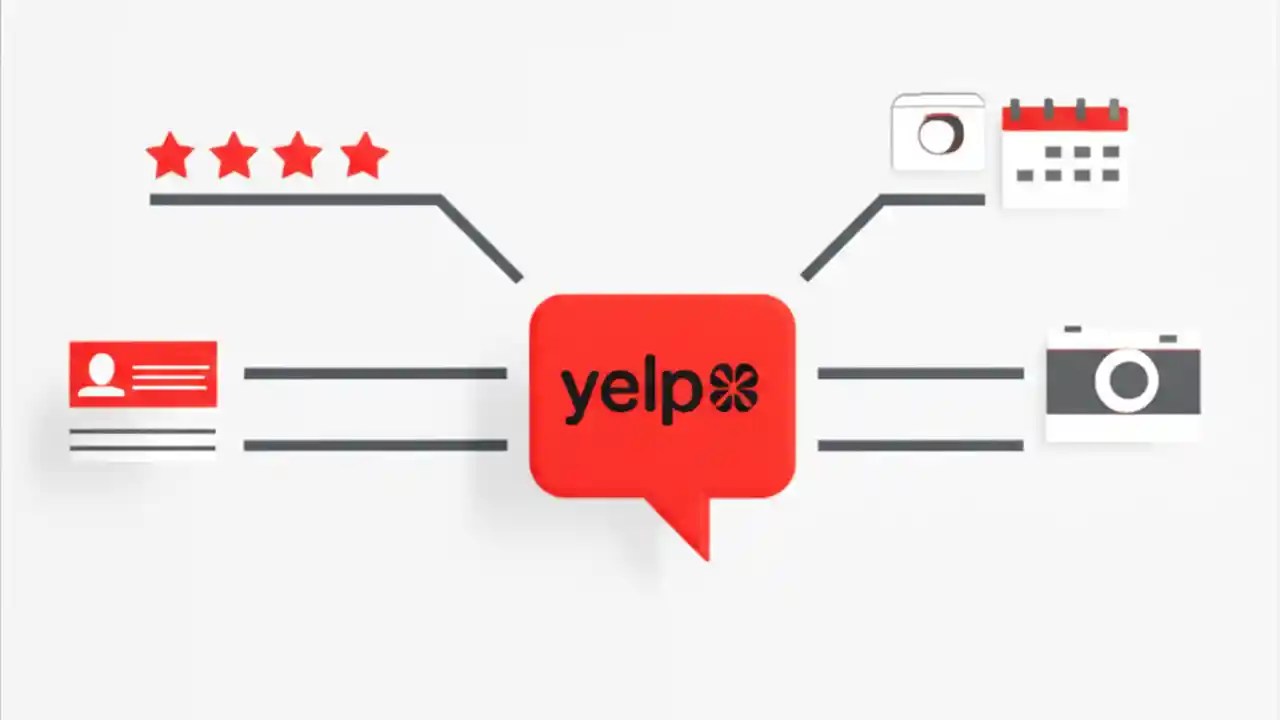 yelp