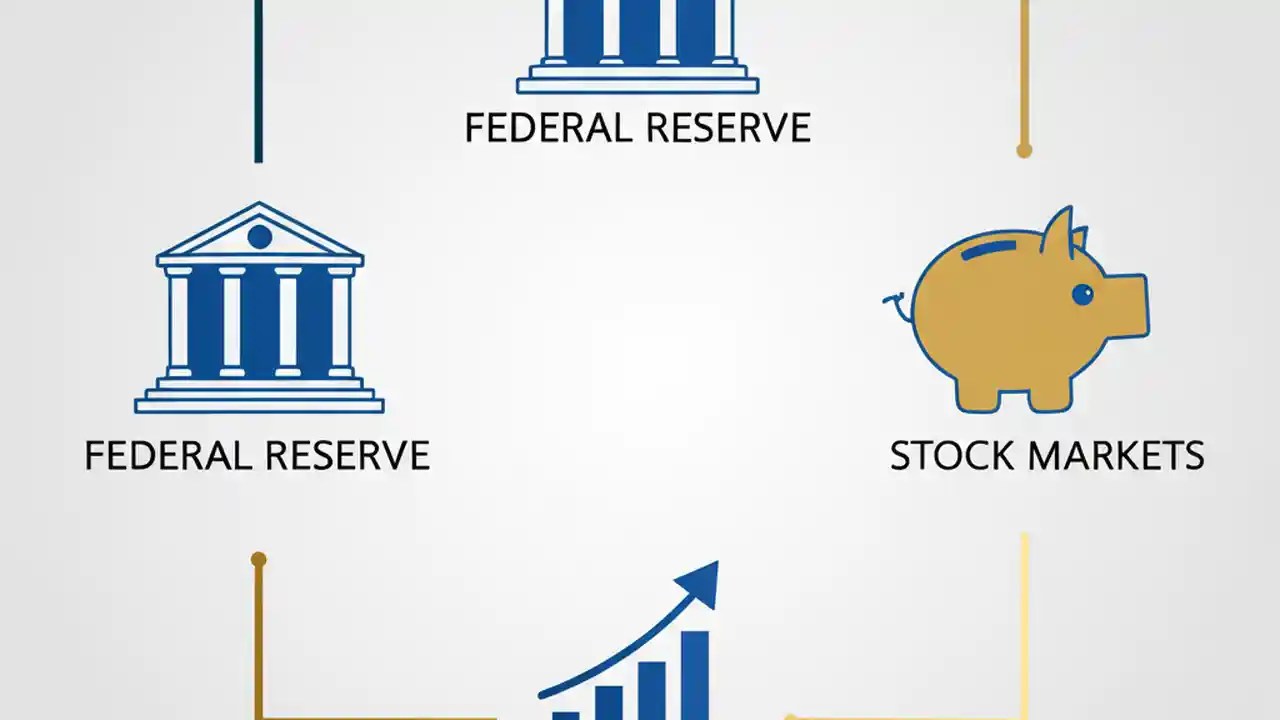 FEDERAL RESERVE

FEDERAL RESERVE

STOCK MARKETS