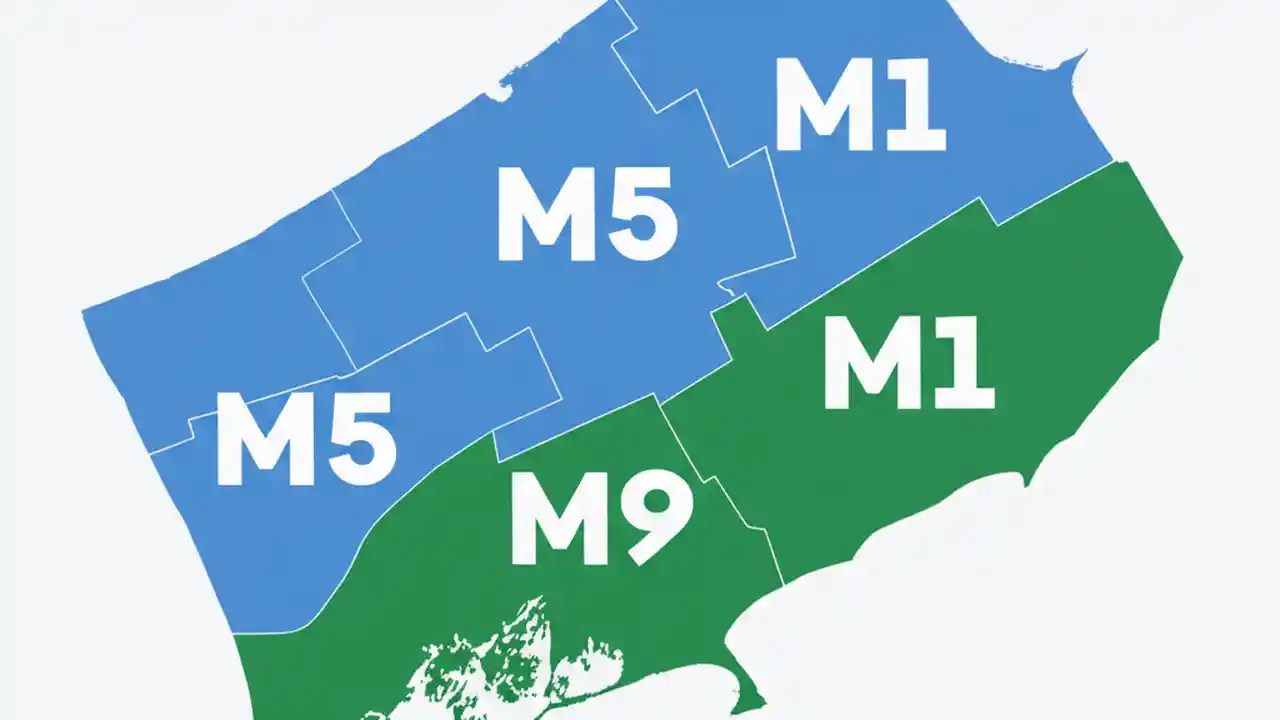 M1
M5
M1
M5
M9