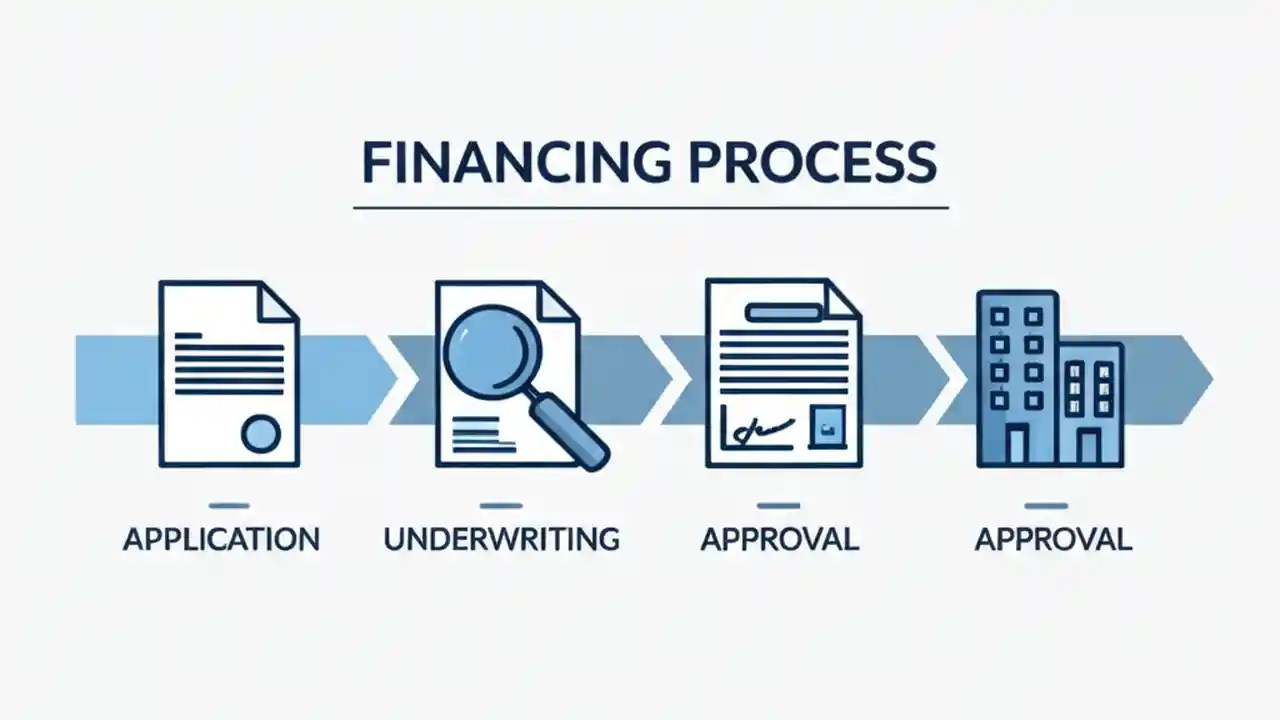 FINANCING PROCESS

APPLICATION

UNDERWRITING

APPROVAL

APPROVAL