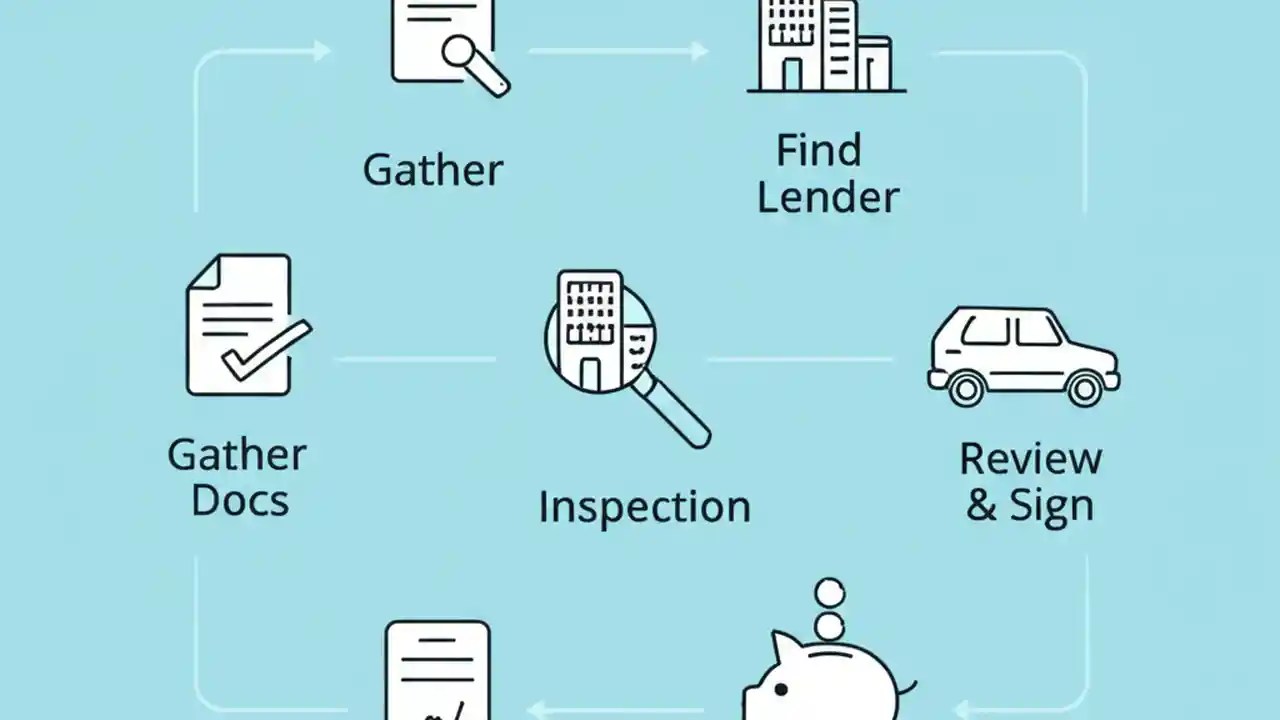 Gather

Find Lender

Gather Docs

Inspection

Review & Sign