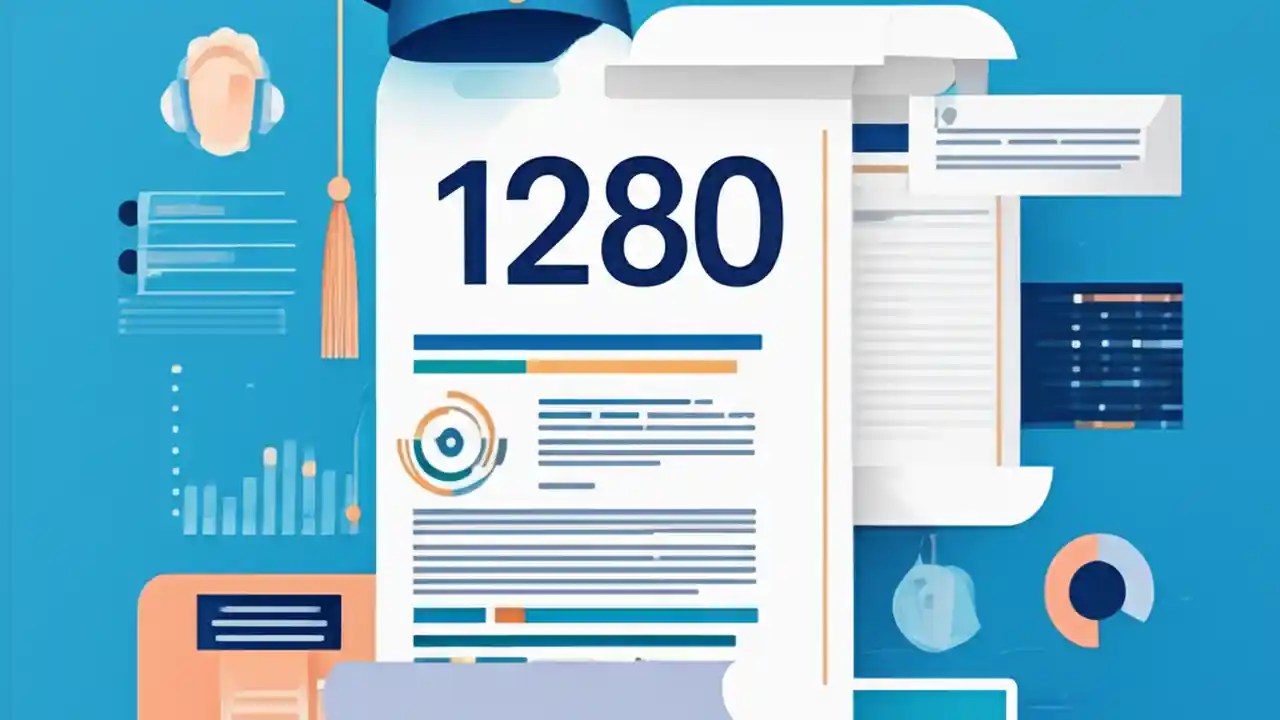 1280