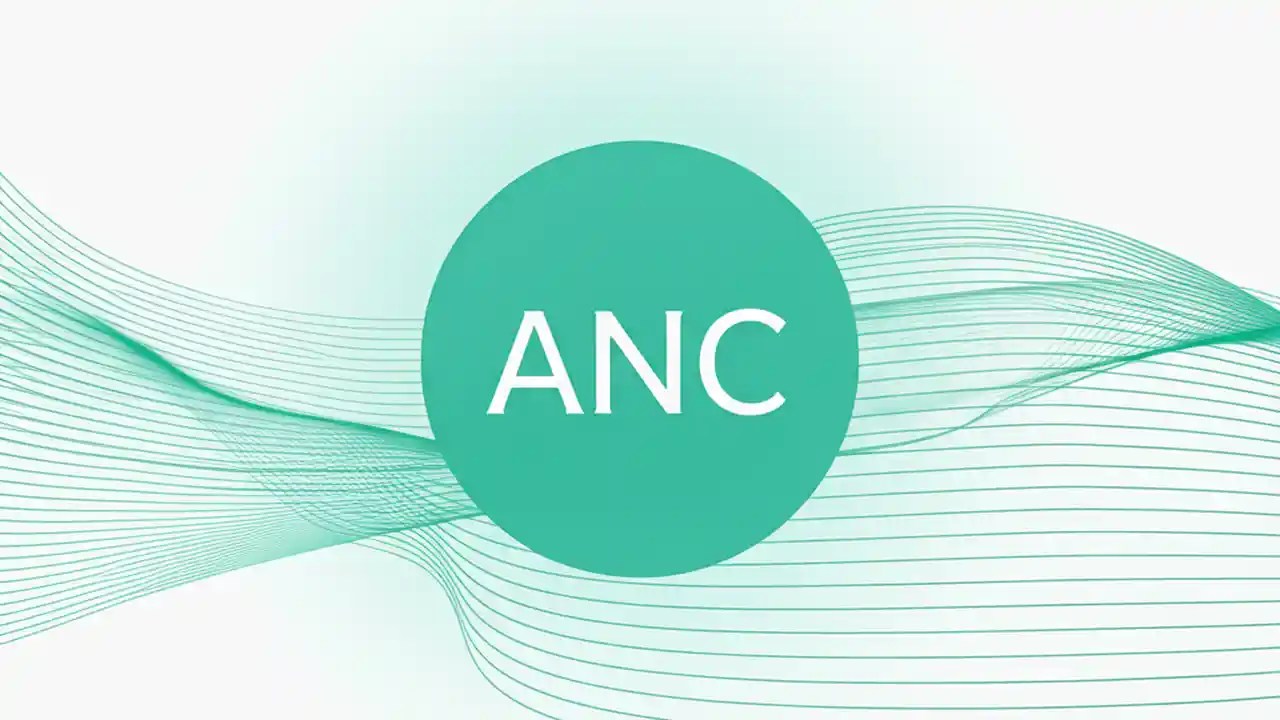 ANC