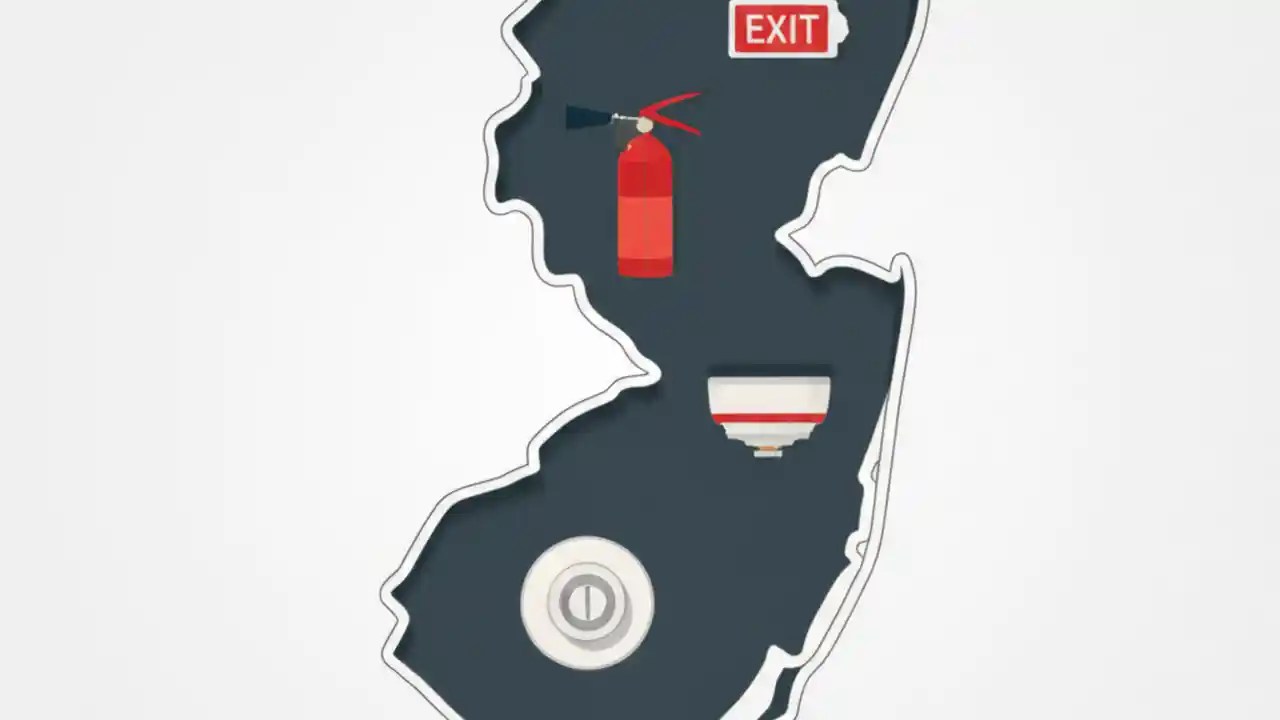 EXIT