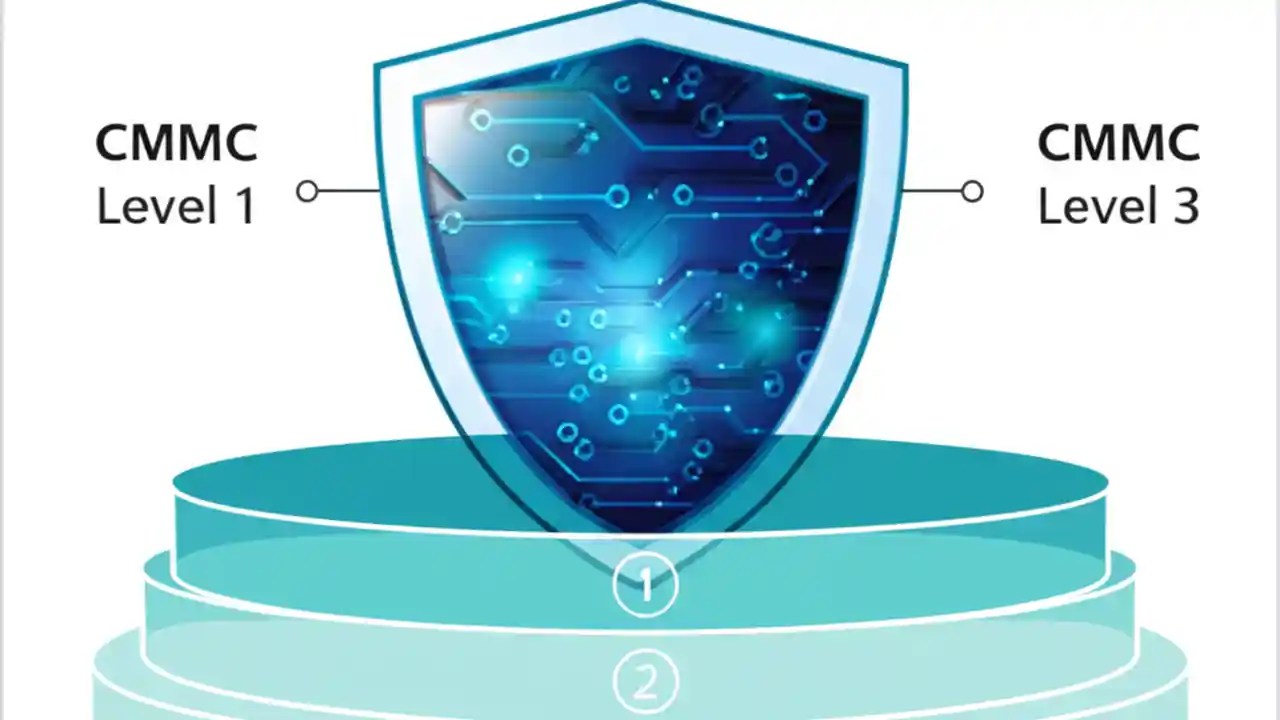 CMMC
Level 1

CMMC
Level 3

1

2