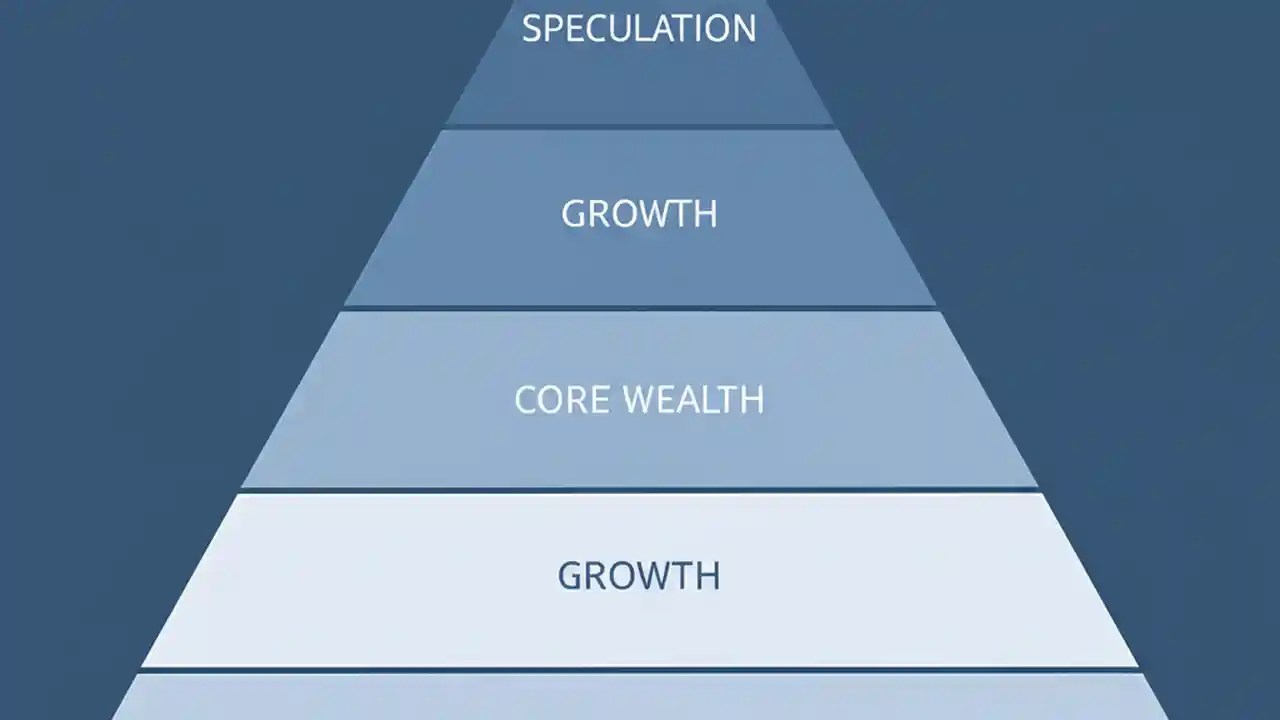 SPECULATION

GROWTH

CORE WEALTH

GROWTH