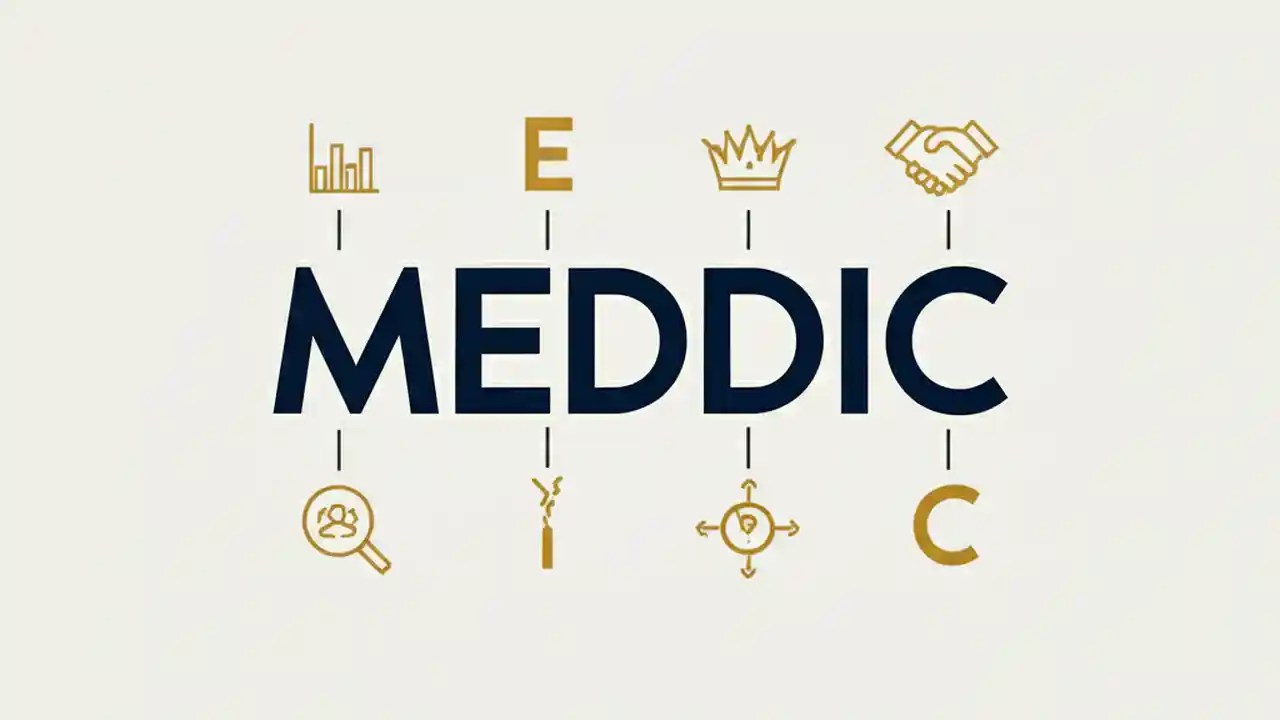 E

MEDDIC

C