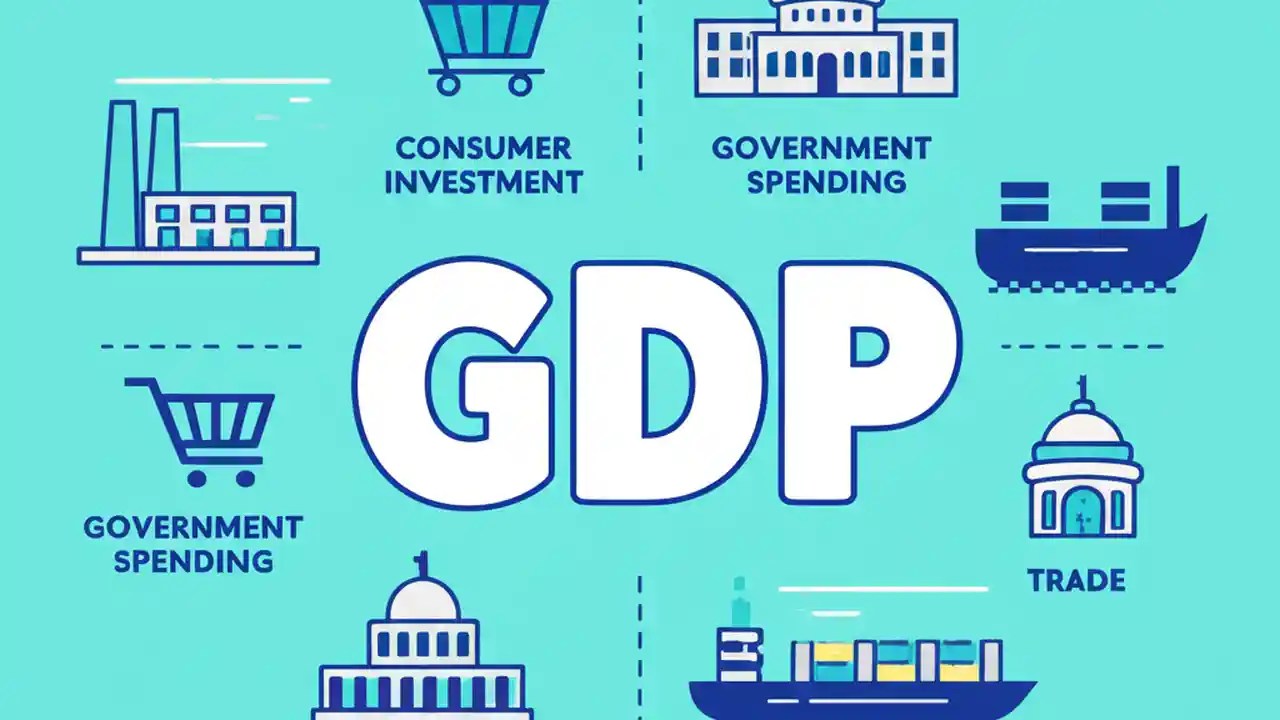 CONSUMER INVESTMENT

GOVERNMENT SPENDING

GDP

GOVERNMENT SPENDING

TRADE