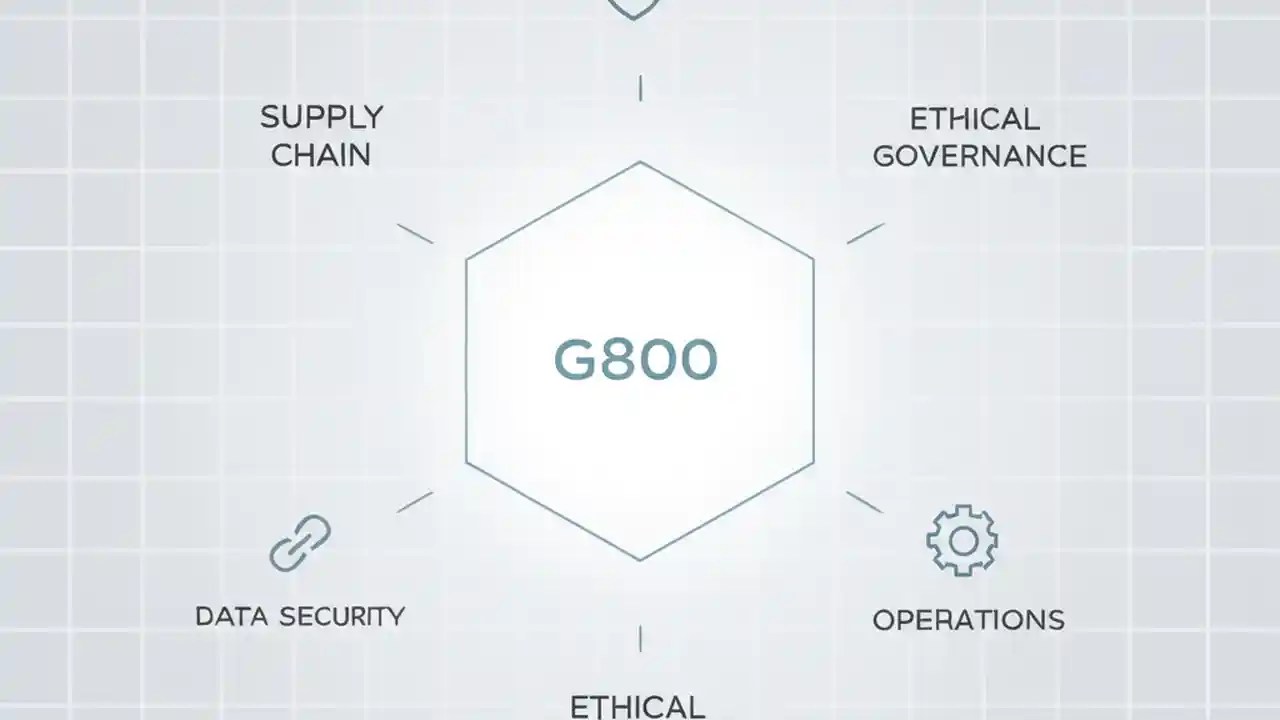 SUPPLY CHAIN

ETHICAL GOVERNANCE

G800

DATA SECURITY

OPERATIONS

ETHICAL