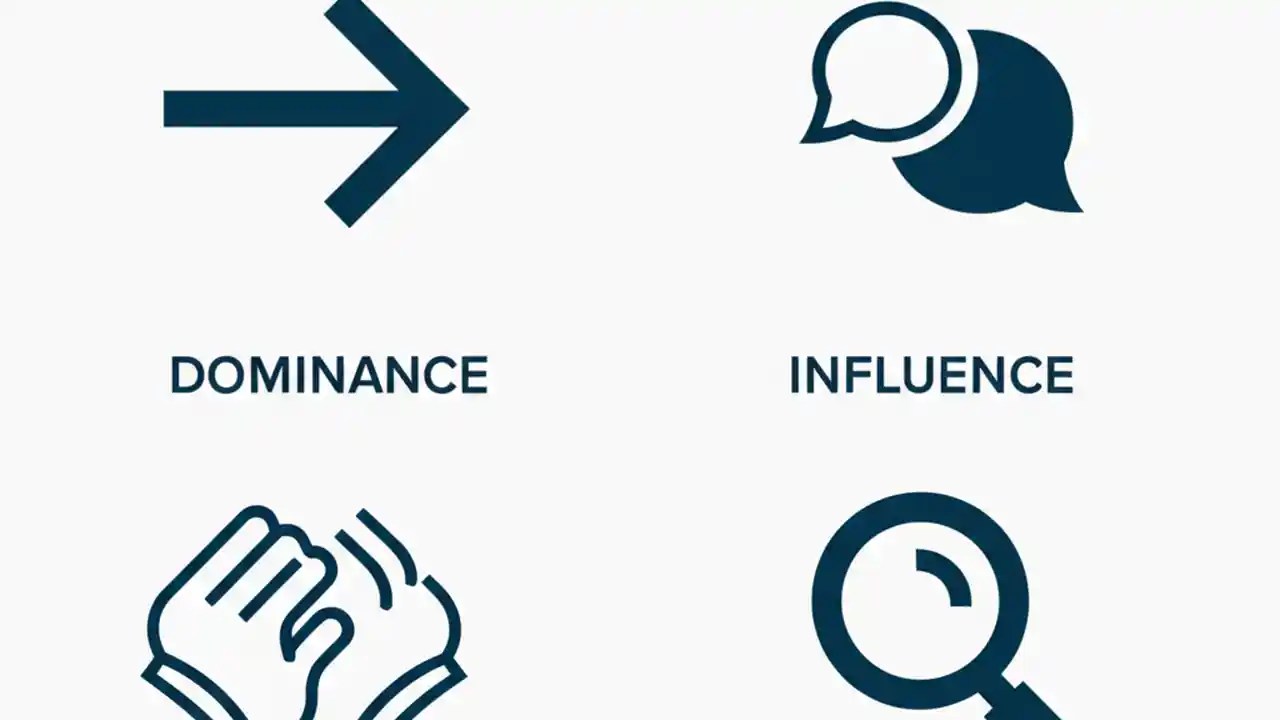 DOMINANCE

INFLUENCE