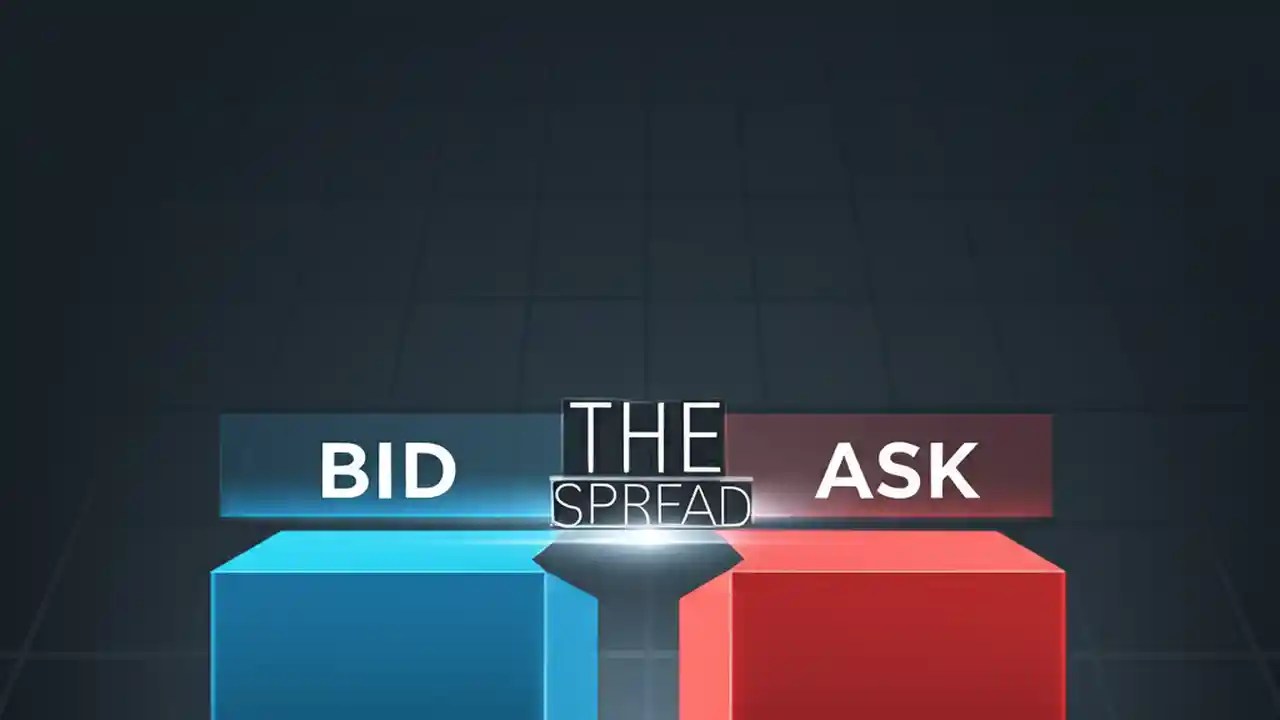 BID

THE
SPREAD

ASK