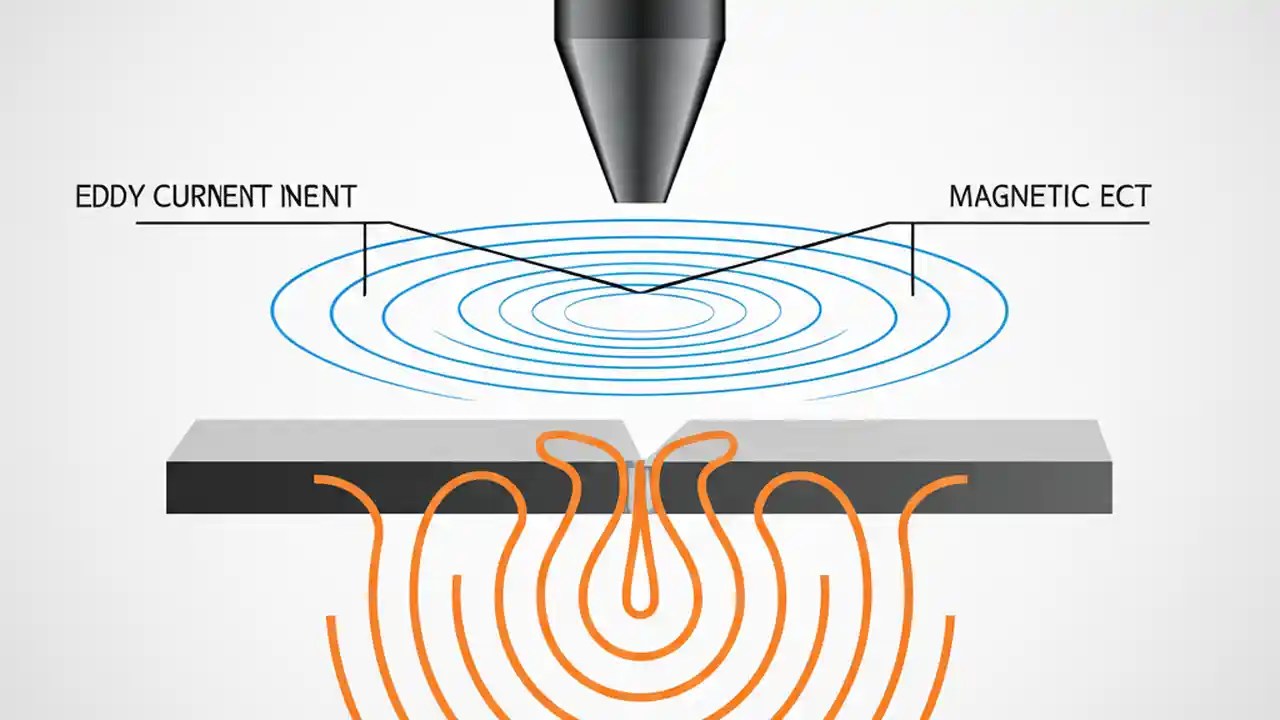 EDDY CURNENT INENT

MAGNETIC ECT