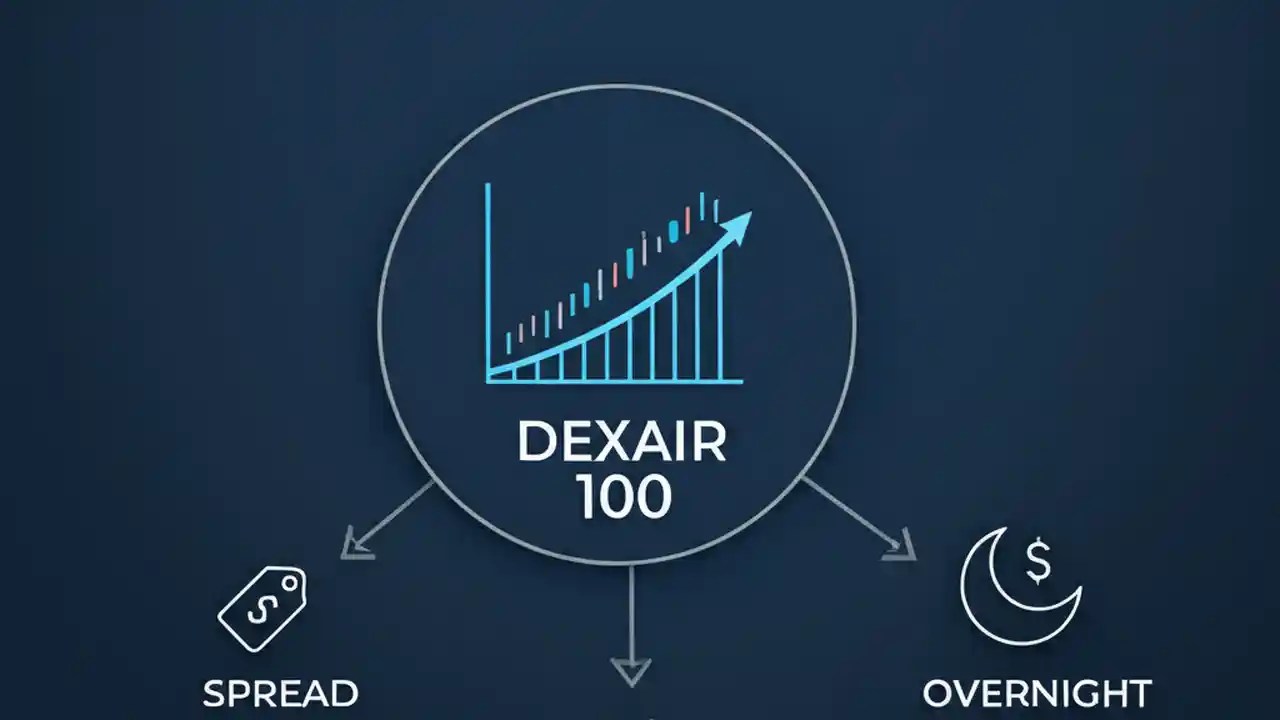 DEXAIR 100

$

SPREAD

$

OVERNIGHT