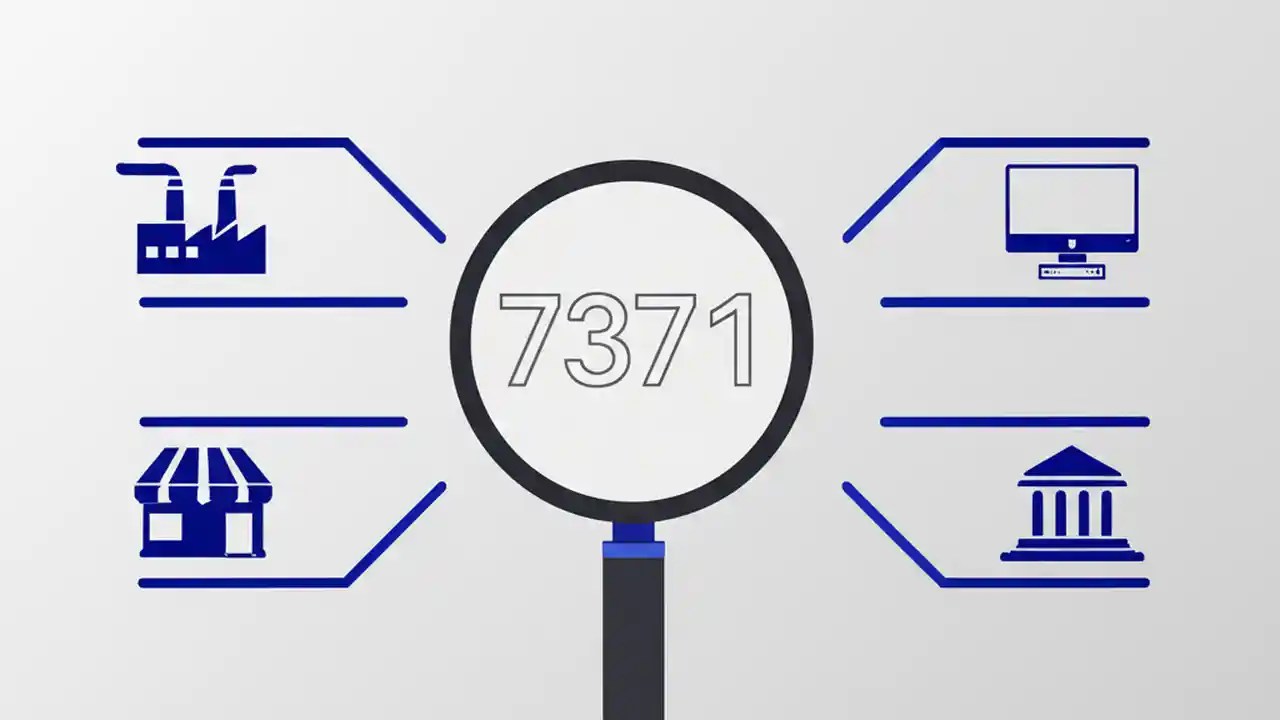 7371