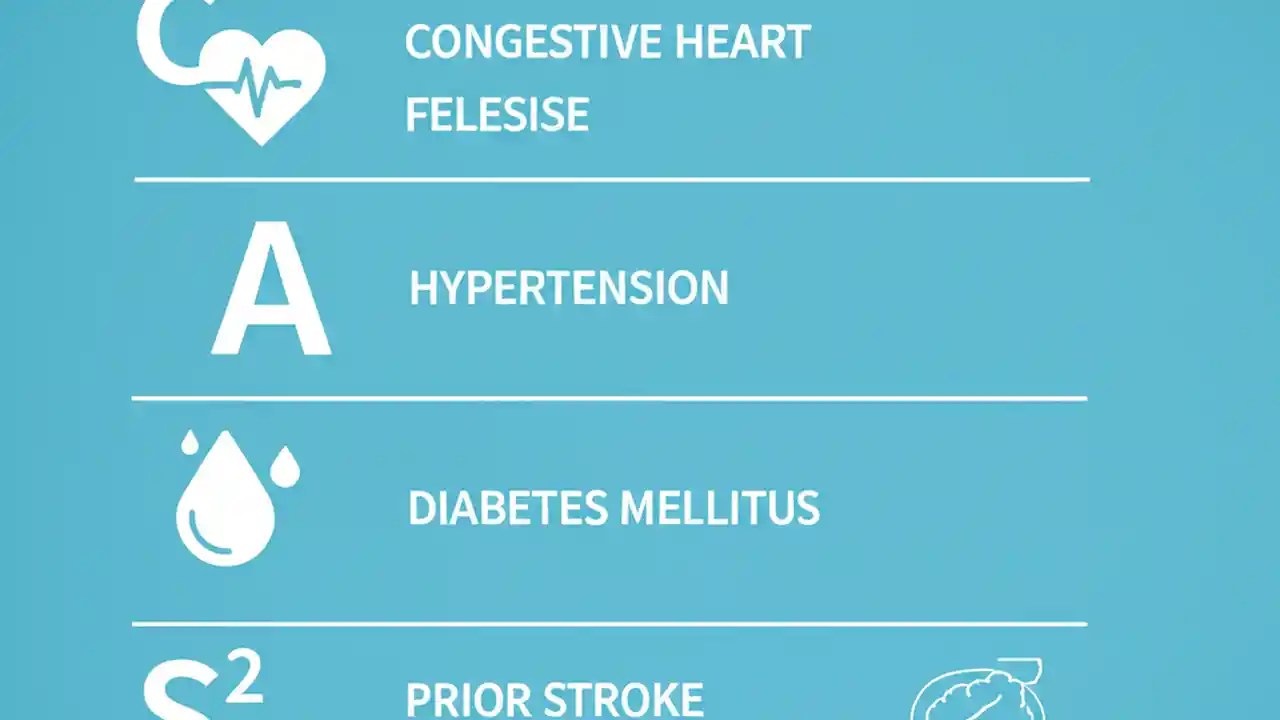 C

CONGESTIVE HEART FELESISE

A

HYPERTENSION

DIABETES MELLITUS

$S^2$

PRIOR STROKE