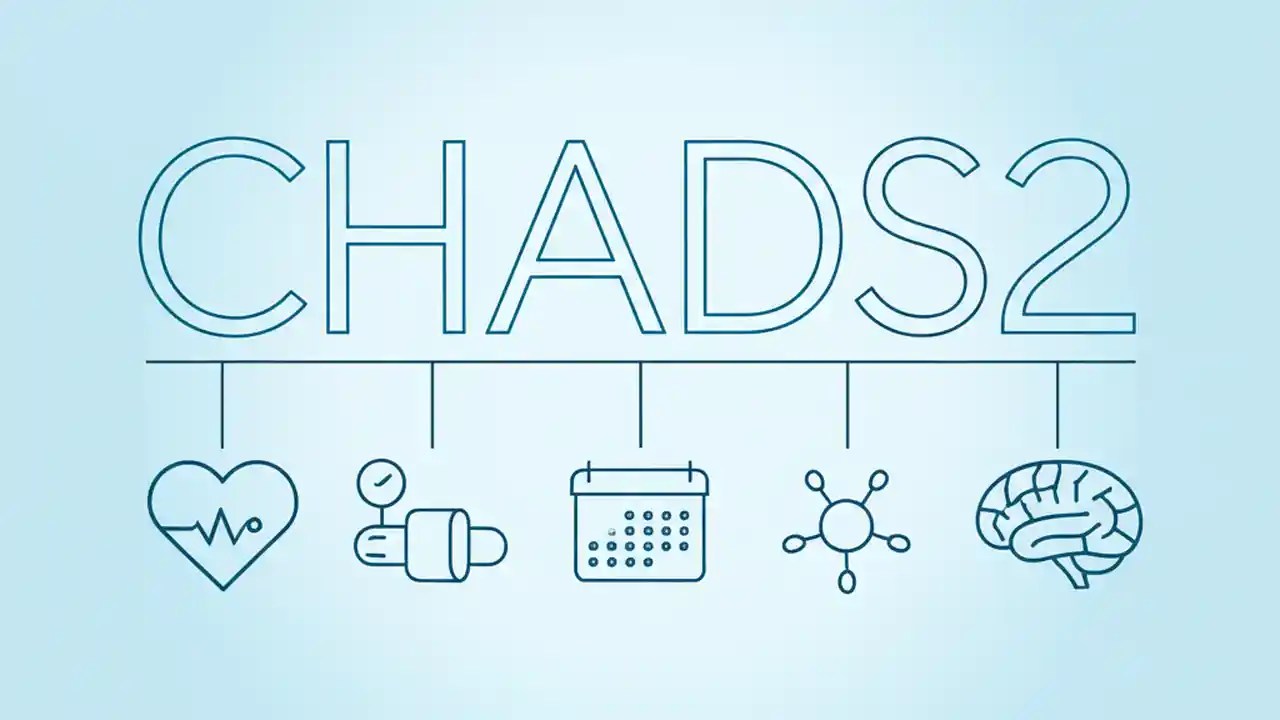 CHADS2