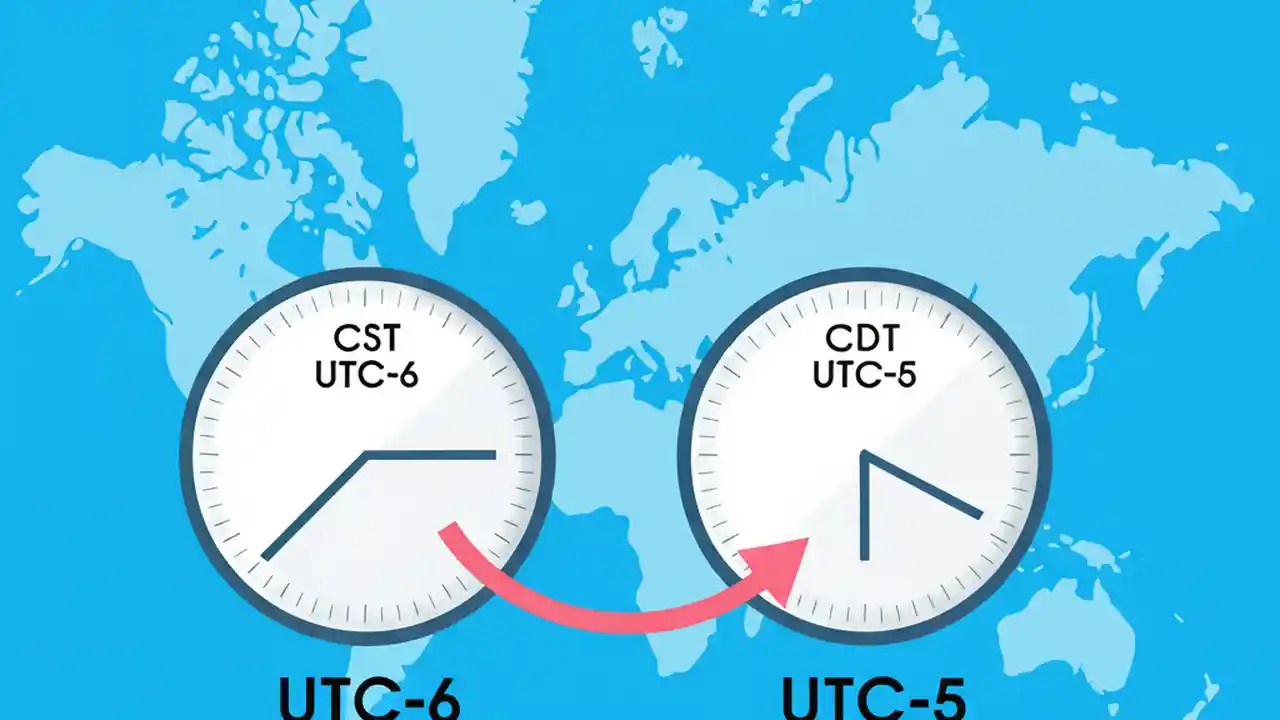 CST
UTC-6

CDT
UTC-5

UTC-6

UTC-5